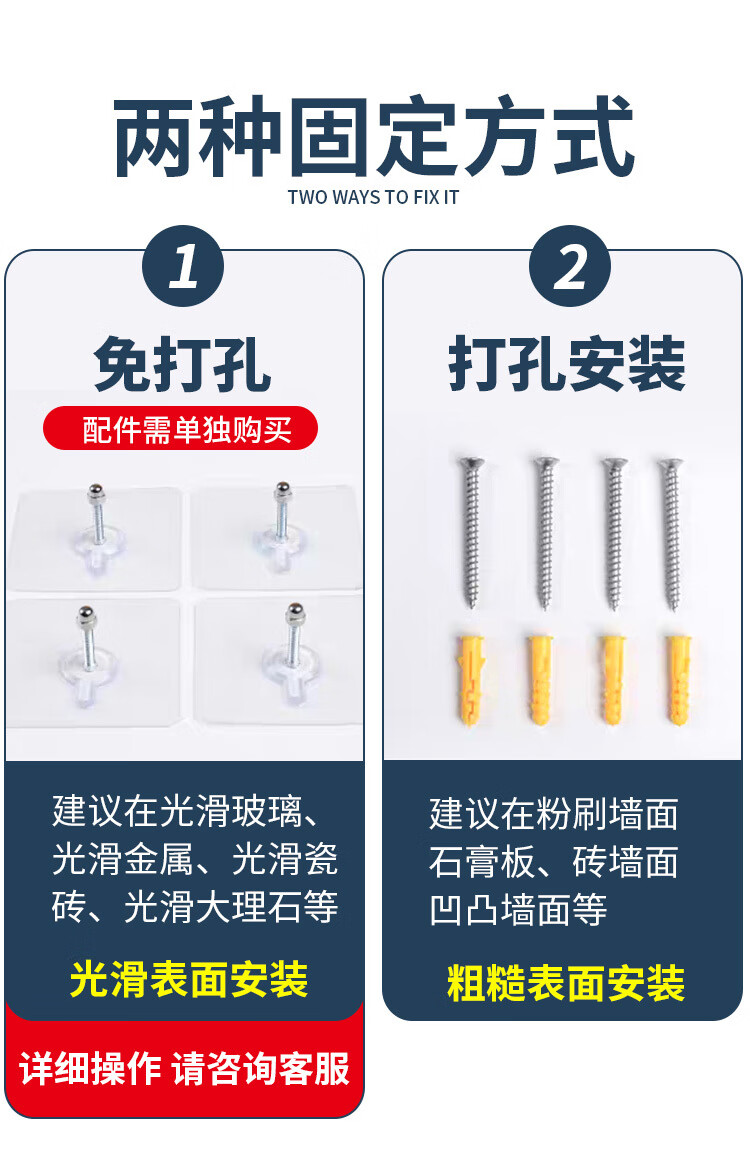 两种固定方式

TWO WAYS TO FIX IT

1

免打孔

配件需单独购买

建议在光滑玻璃、光滑金属、光滑瓷砖、光滑大理石等

光滑表面安装

详细操作 请咨询客服

2

打孔安装

建议在粉刷墙面石膏板、砖墙面凹凸墙面等

粗糙表面安装