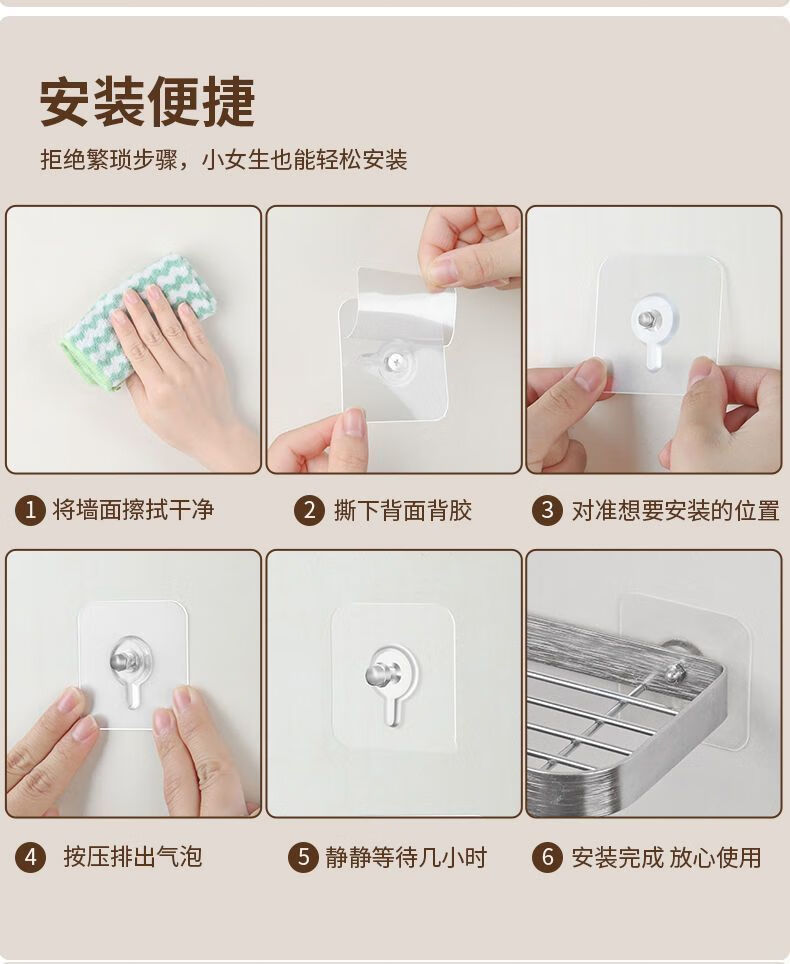 安装便捷

拒绝繁琐步骤，小女生也能轻松安装

1 将墙面擦拭干净

2 撕下背面背胶

3 对准想要安装的位置

4 按压排出气泡

5 静静等待几小时

6 安装完成 放心使用