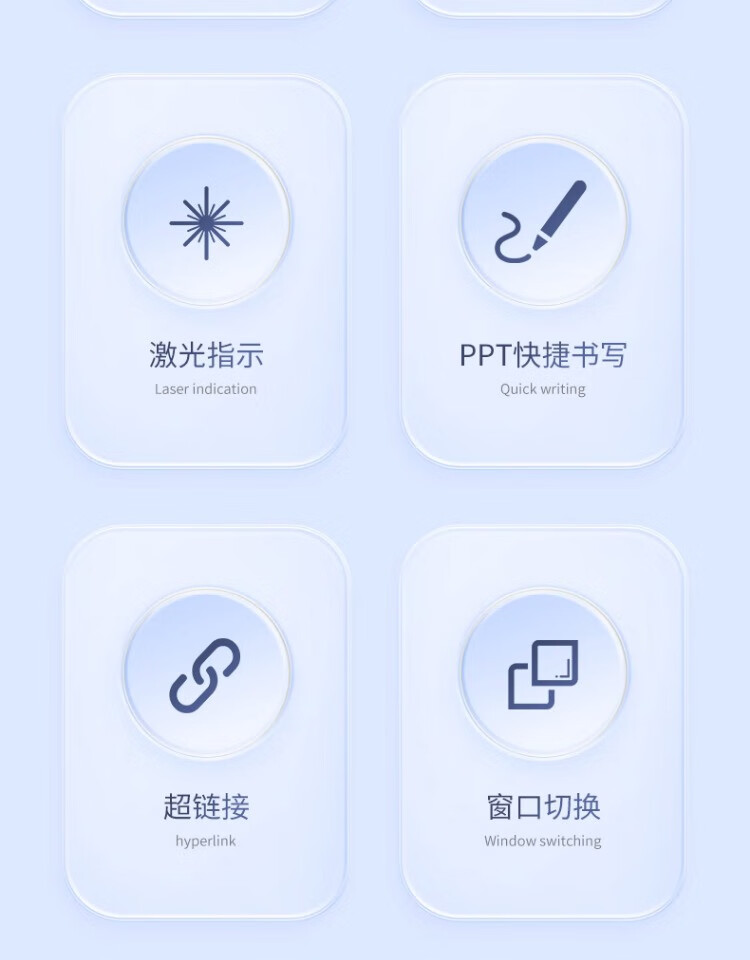 激光指示
Laser indication

PPT快捷书写
Quick writing

超链接
hyperlink

窗口切换
Window switching