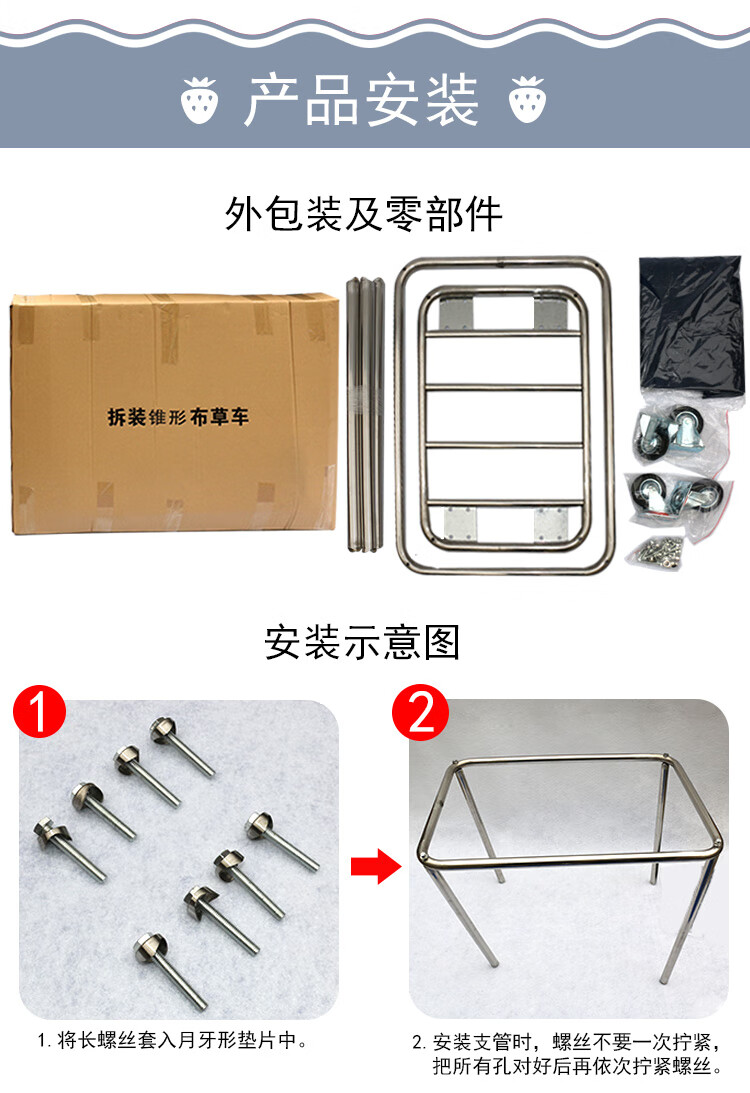 产品安装

外包装及零部件

拆装锥形布草车

安装示意图

1

2

1. 将长螺丝套入月牙形垫片中。

2. 安装支管时，螺丝不要一次拧紧，把所有孔对好后再依次拧紧螺丝。