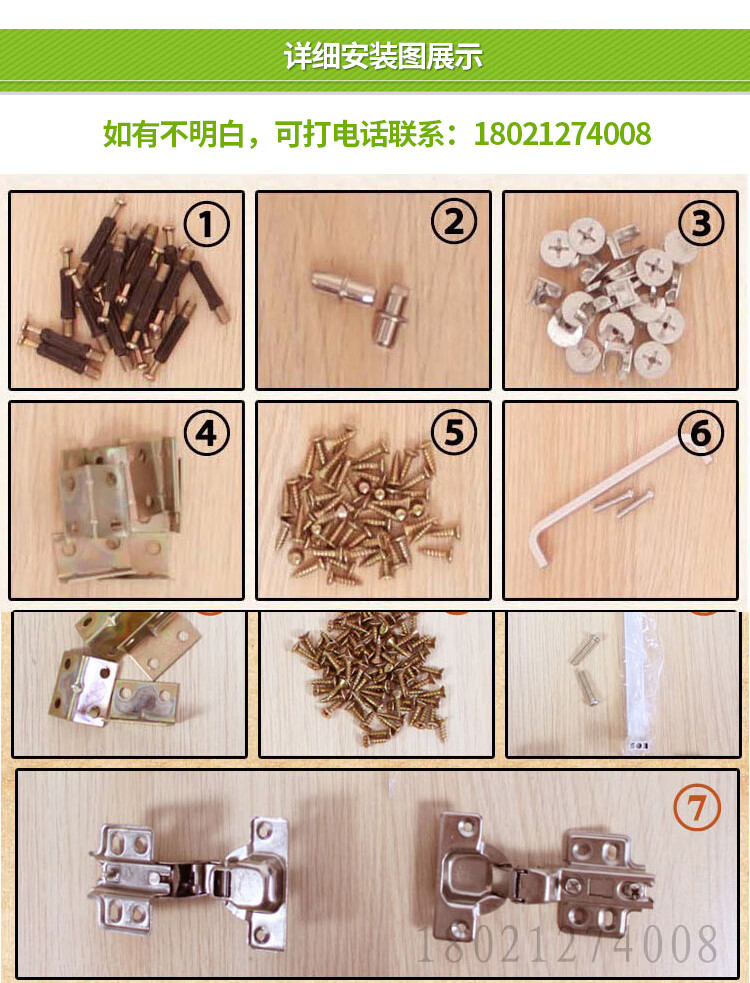 详细安装图展示

如有不明白，可打电话联系：18021274008

①

②

③

④

⑤

⑥

⑦

18021274008