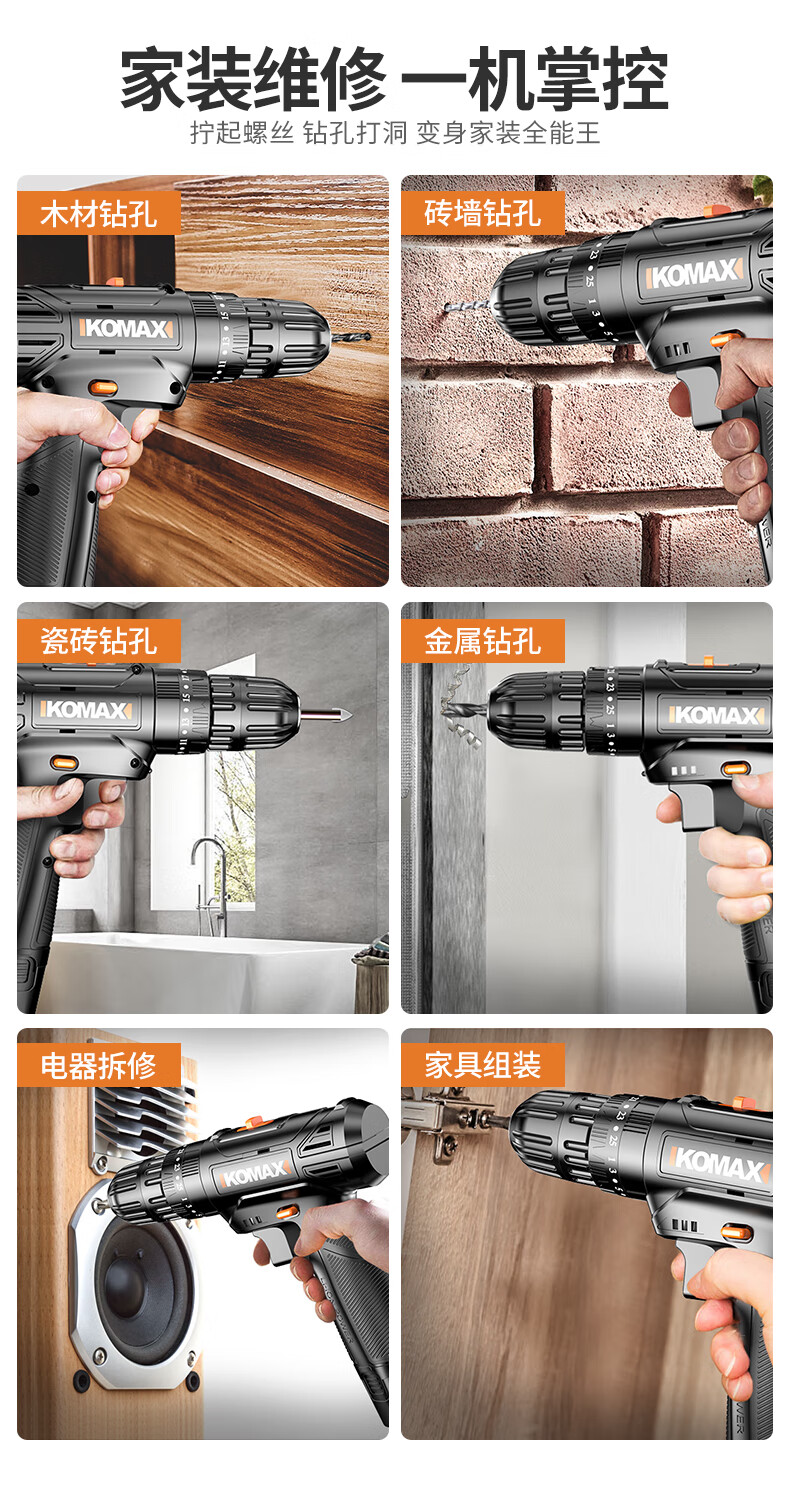 家装维修 一机掌控

拧起螺丝 钻孔打洞 变身家装全能王

木材钻孔

KOMAX

砖墙钻孔

KOMAX

瓷砖钻孔

KOMAX

金属钻孔

KOMAX

电器拆修

KOMAX

家具组装

KOMAX