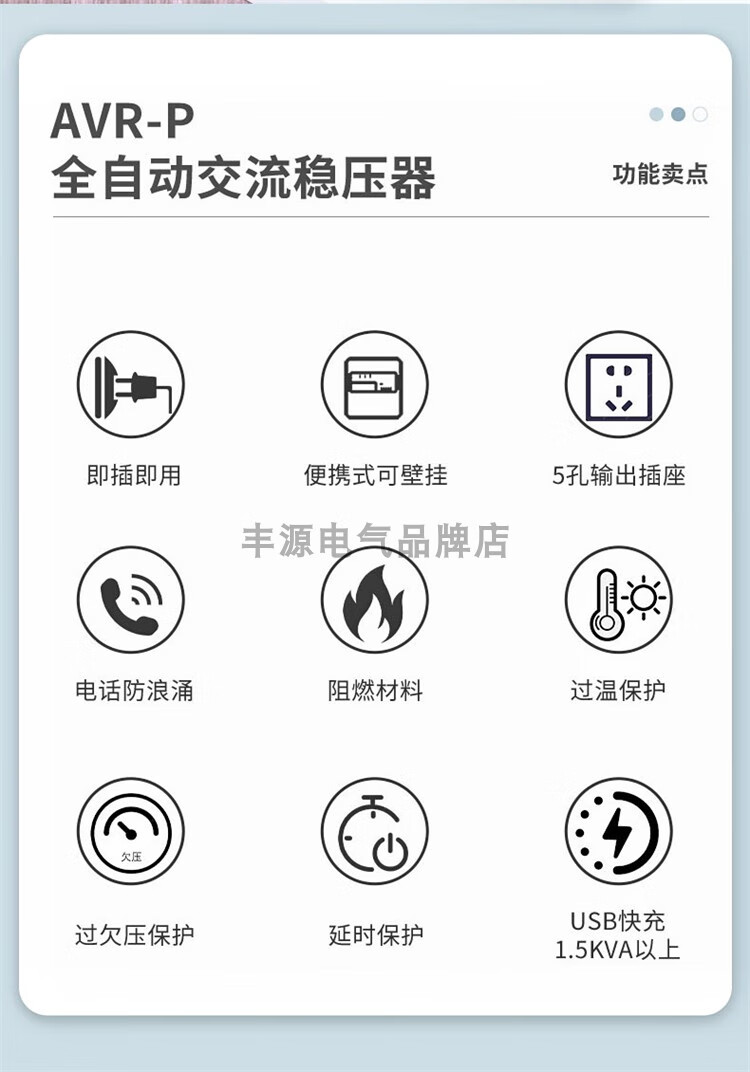 AVR-P
全自动交流稳压器

功能卖点

即插即用

便携式可壁挂

5孔输出插座

电话防浪涌

阻燃材料

过温保护

欠压

过欠压保护

延时保护

USB快充
1.5KVA以上

丰源电气品牌店