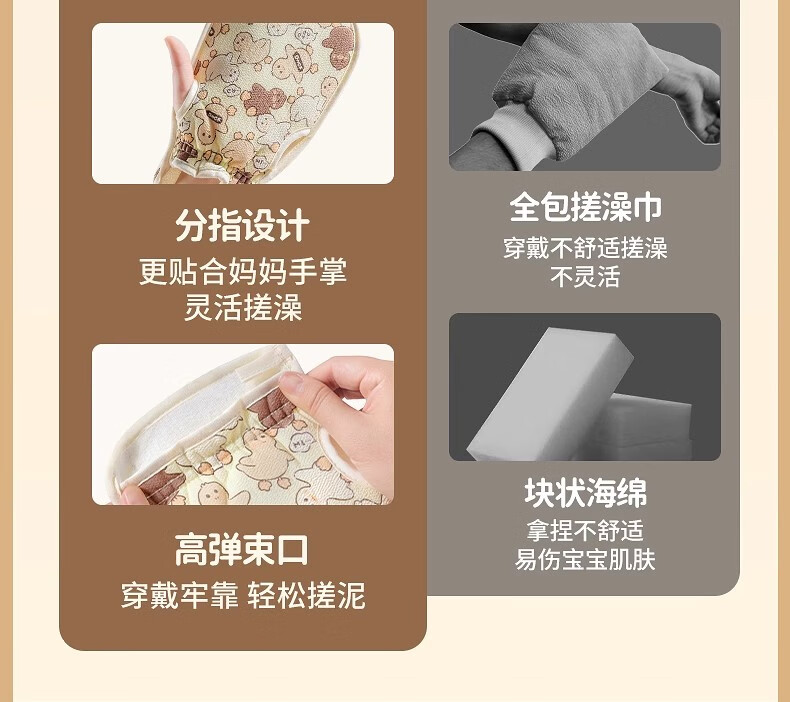 分指设计
更贴合妈妈手掌
灵活搓澡

高弹束口
穿戴牢靠 轻松搓泥

全包搓澡巾
穿戴不舒适搓澡
不灵活

块状海绵
拿捏不舒适
易伤宝宝肌肤