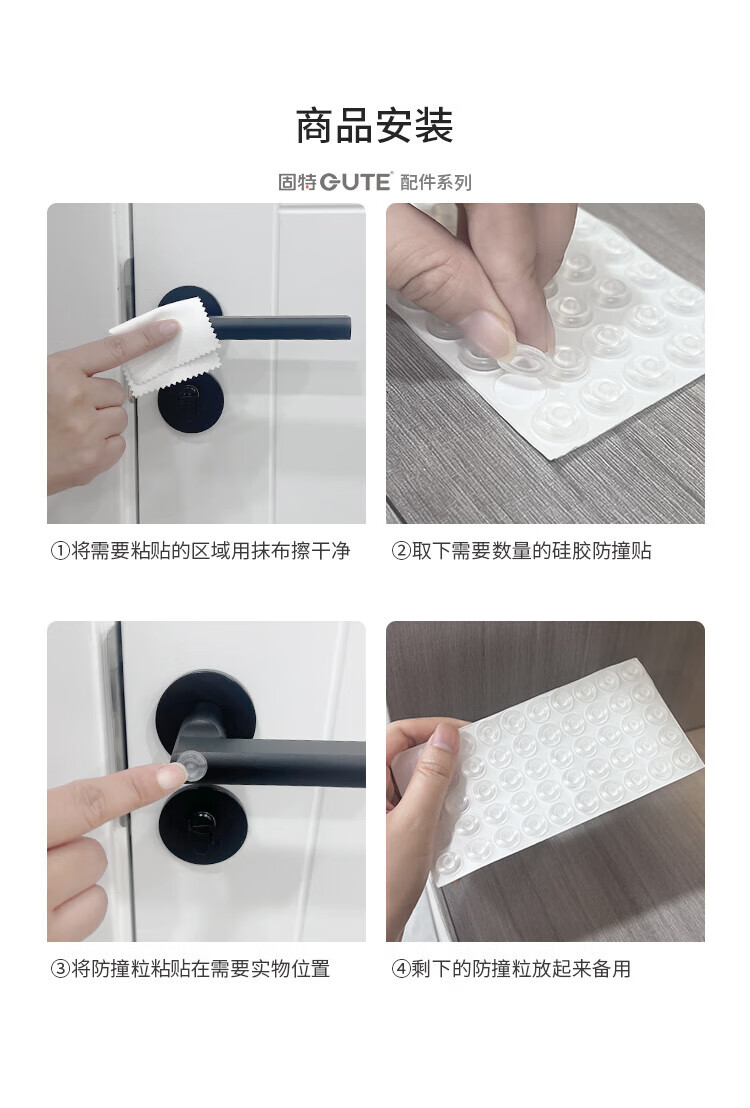 商品安装

固特GUTE® 配件系列

①将需要粘贴的区域用抹布擦干净

②取下需要数量的硅胶防撞贴

③将防撞粒粘贴在需要实物位置

④剩下的防撞粒放起来备用