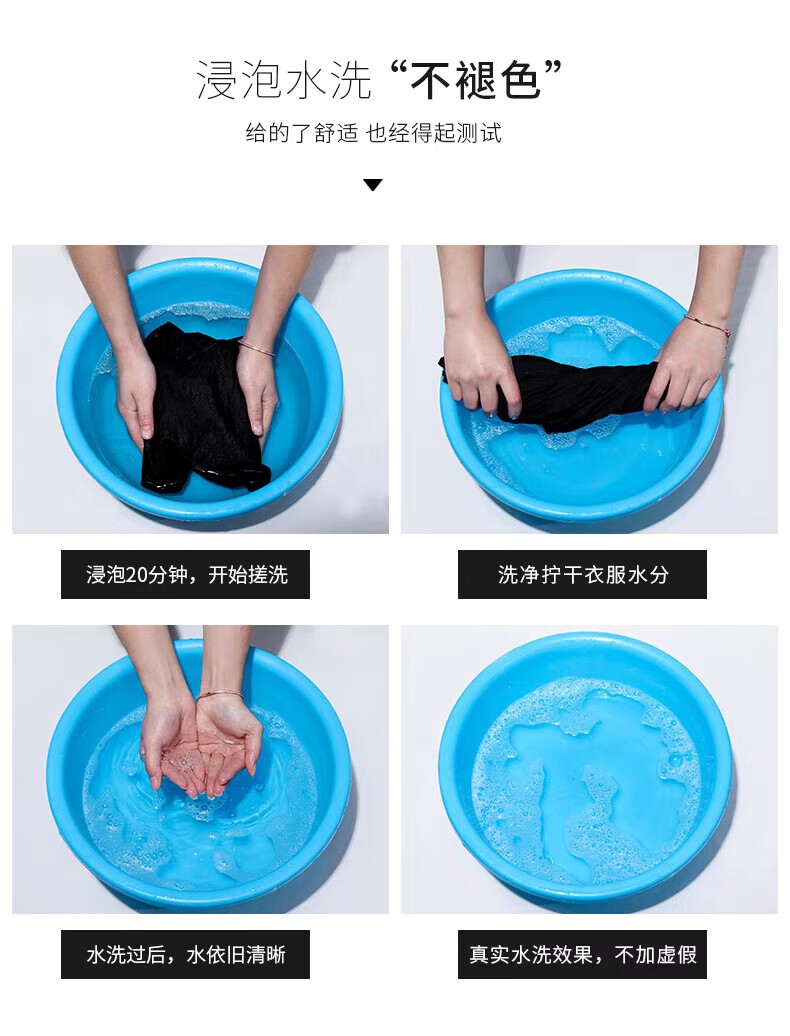 浸泡水洗“不褪色”

给的了舒适 也经得起测试

浸泡20分钟，开始搓洗

洗净拧干衣服水分

水洗过后，水依旧清晰

真实水洗效果，不加虚假