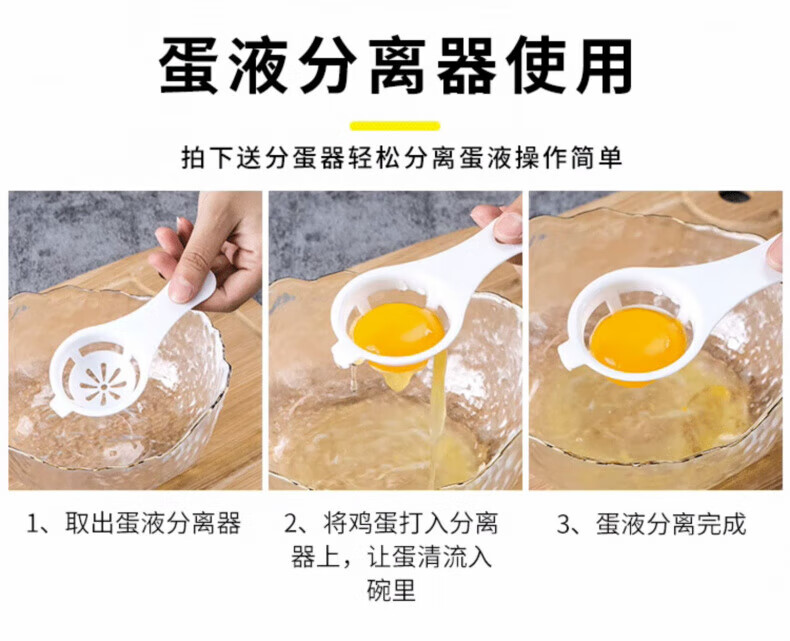 蛋液分离器使用

拍下送分蛋器轻松分离蛋液操作简单

1、取出蛋液分离器

2、将鸡蛋打入分离器上，让蛋清流入碗里

3、蛋液分离完成