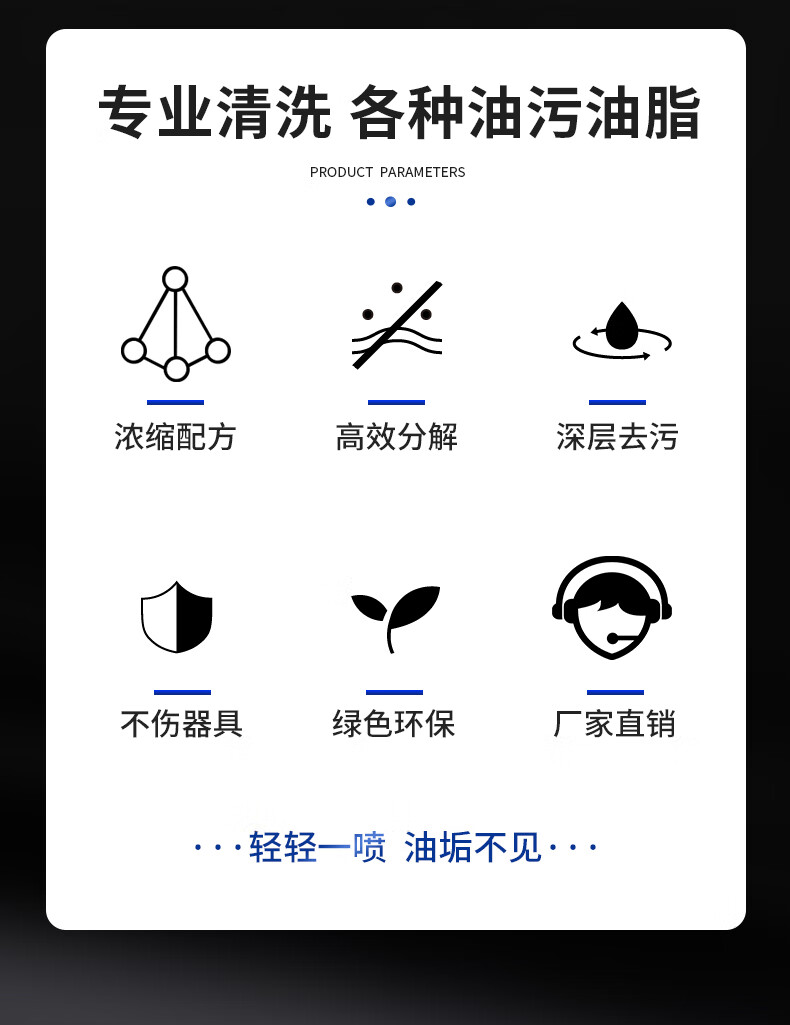 专业清洗 各种油污油脂

PRODUCT PARAMETERS

浓缩配方

高效分解

深层去污

不伤器具

绿色环保

厂家直销

···轻轻一喷 油垢不见···