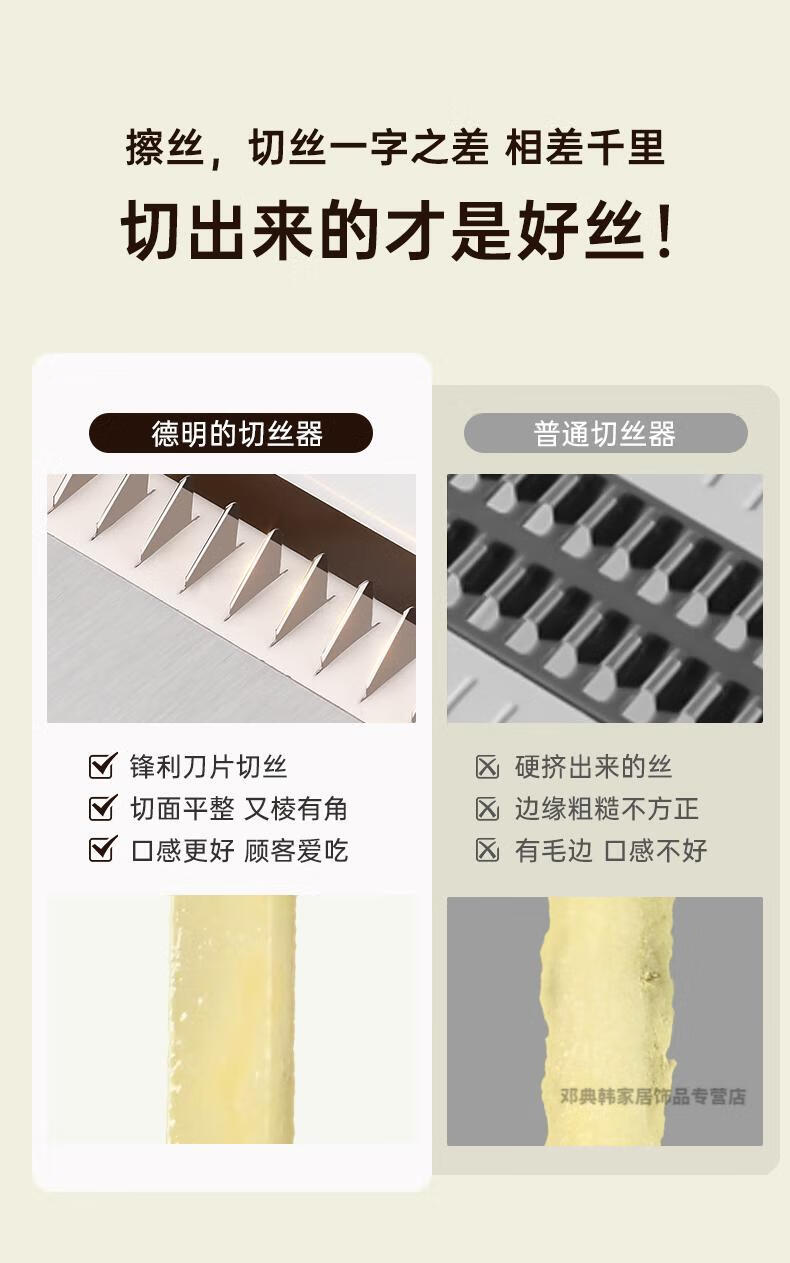 擦丝，切丝一字之差 相差千里

切出来的才是好丝！

德明的切丝器

锋利刀片切丝
切面平整 又棱有角
口感更好 顾客爱吃

普通切丝器

硬挤出来的丝
边缘粗糙不方正
有毛边 口感不好

邓典韩家居饰品专营店