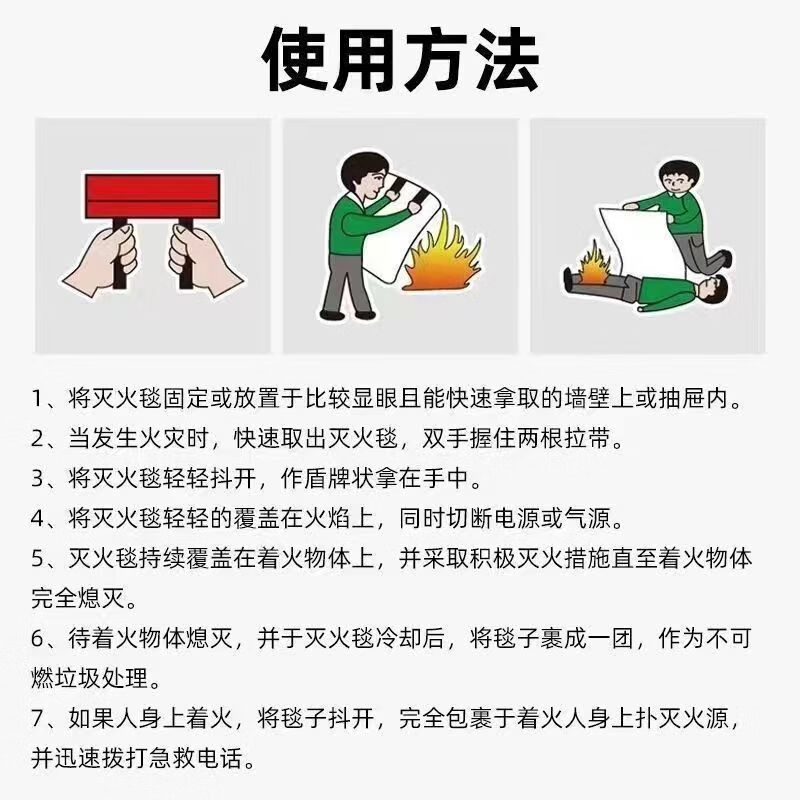 使用方法

1、将灭火毯固定或放置于比较显眼且能快速拿取的墙壁上或抽屉内。
2、当发生火灾时，快速取出灭火毯，双手握住两根拉带。
3、将灭火毯轻轻抖开，作盾牌状拿在手中。
4、将灭火毯轻轻的覆盖在火焰上，同时切断电源或气源。
5、灭火毯持续覆盖在着火物体上，并采取积极灭火措施直至着火物体完全熄灭。
6、待着火物体熄灭，并于灭火毯冷却后，将毯子裹成一团，作为不可燃垃圾处理。
7、如果人身上着火，将毯子抖开，完全包裹于着火人身上扑灭火源，并迅速拨打急救电话。