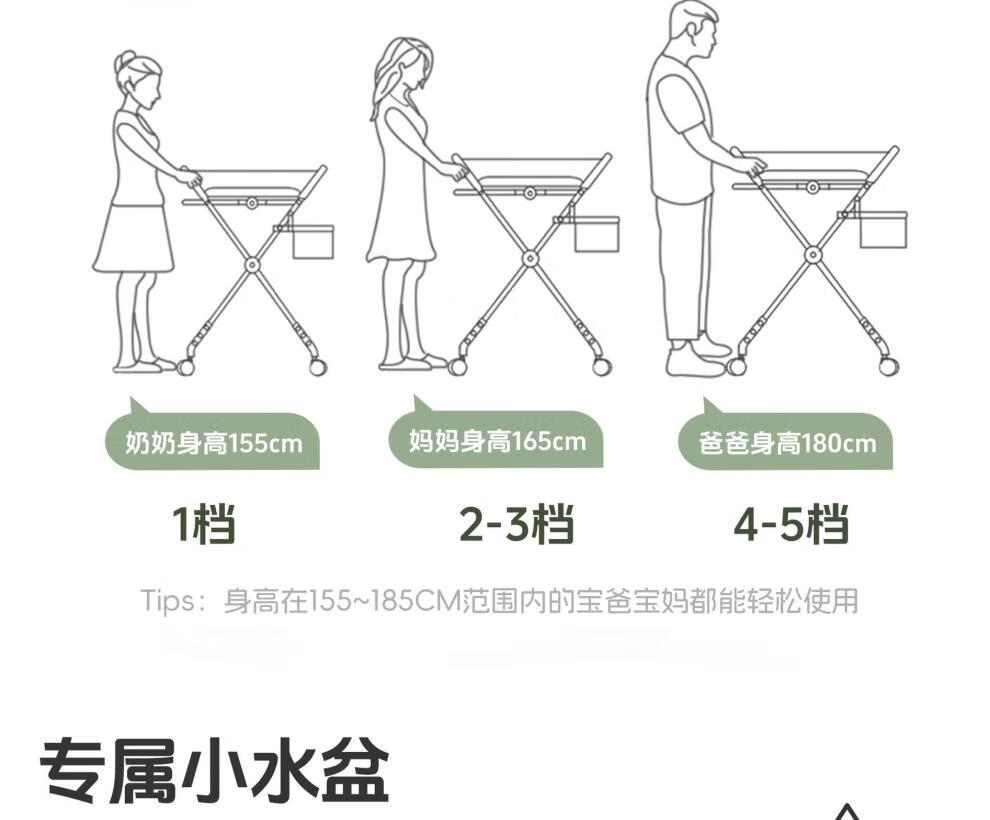 奶奶身高155cm

1档

妈妈身高165cm

2-3档

爸爸身高180cm

4-5档

Tips：身高在155~185CM范围内的宝爸宝妈都能轻松使用

专属小水盆