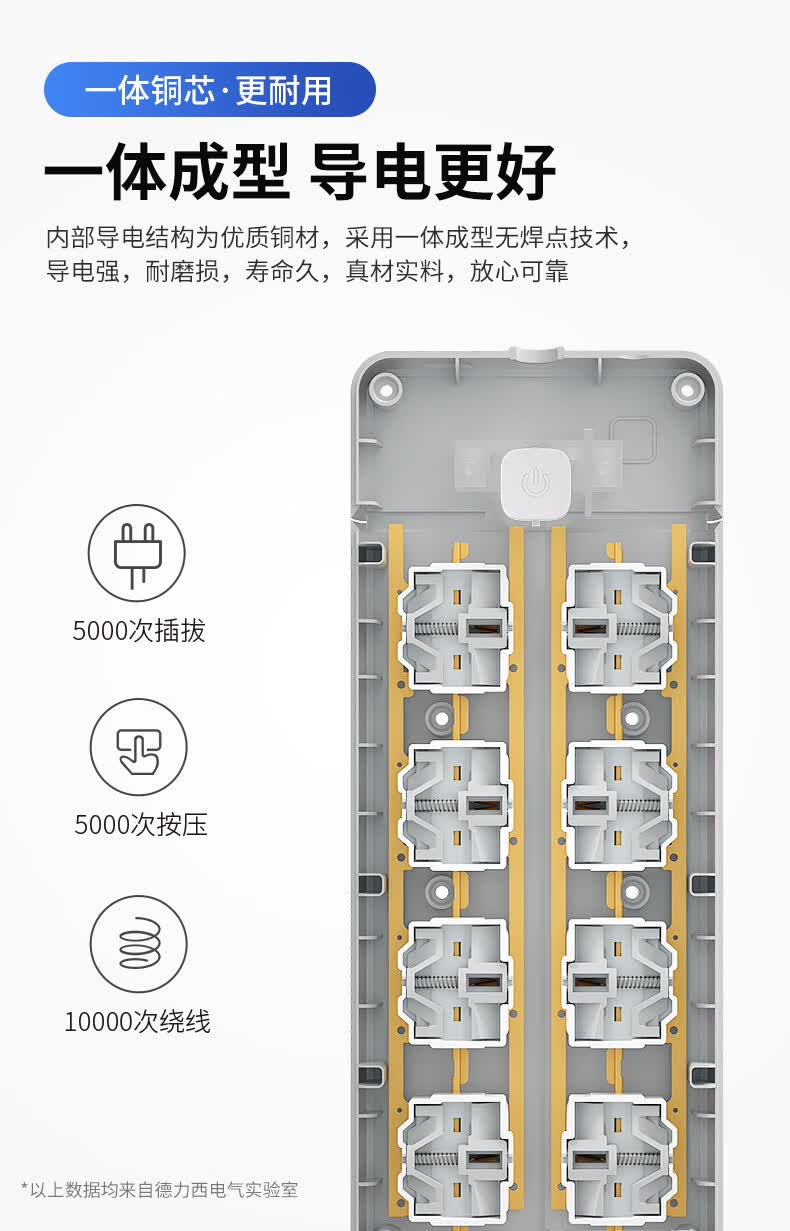 一体铜芯·更耐用

一体成型 导电更好

内部导电结构为优质铜材，采用一体成型无焊点技术，导电强，耐磨损，寿命久，真材实料，放心可靠

5000次插拔

5000次按压

10000次绕线

*以上数据均来自德力西电气实验室