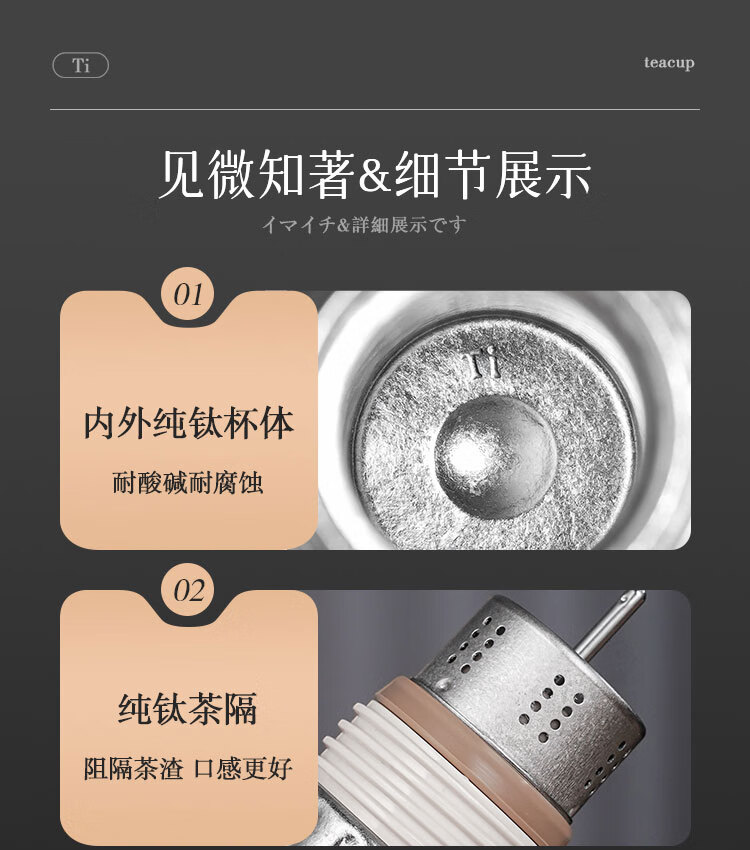 Ti

teacup

见微知著&细节展示

イマイチ&詳細展示です

01

内外纯钛杯体

耐酸碱耐腐蚀

Ti

02

纯钛茶隔

阻隔茶渣 口感更好