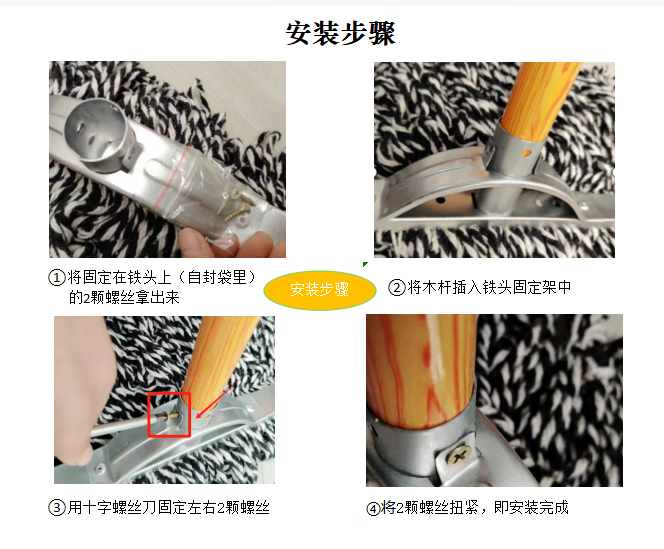 安装步骤

①将固定在铁头上（自封袋里）的2颗螺丝拿出来

安装步骤

②将木杆插入铁头固定架中

③用十字螺丝刀固定左右2颗螺丝

④将2颗螺丝扭紧，即安装完成