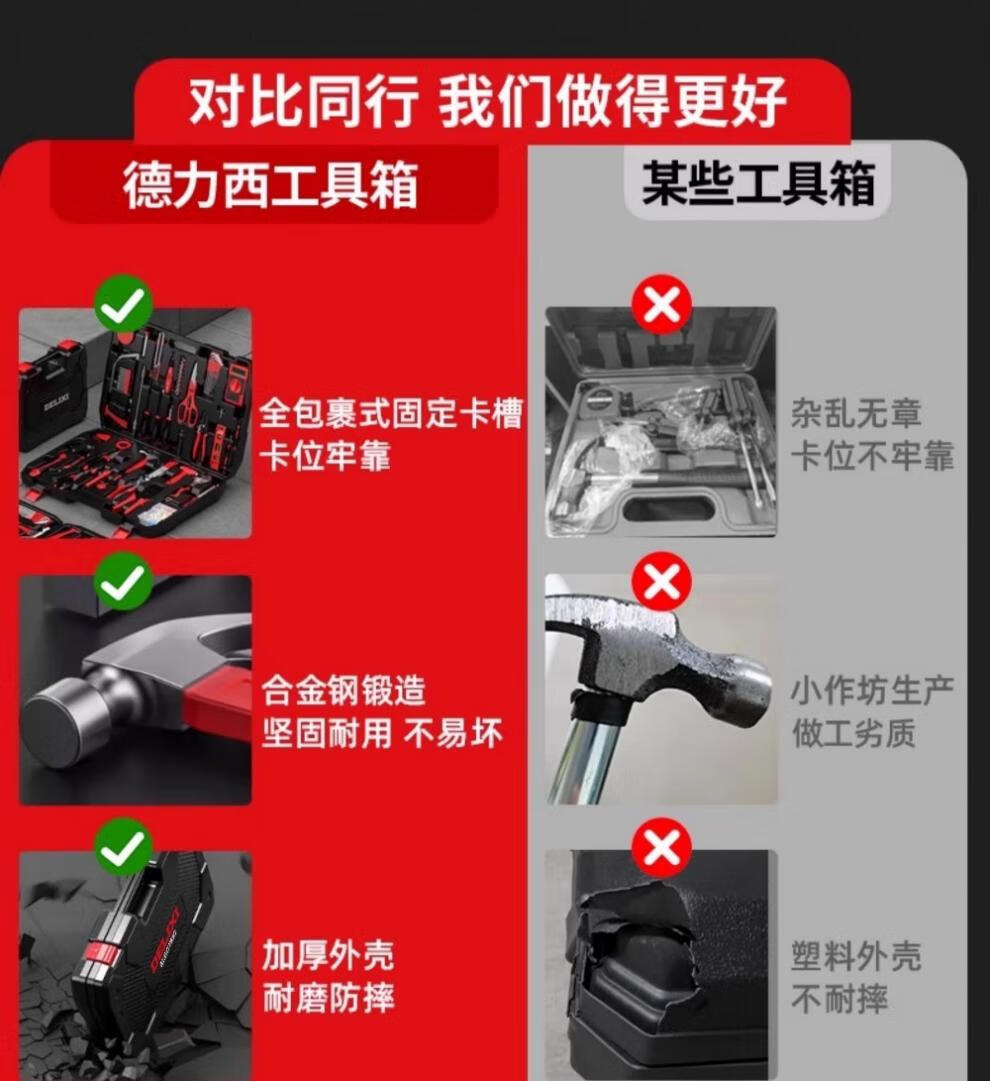 对比同行 我们做得更好

德力西工具箱

全包裹式固定卡槽
卡位牢靠

合金钢锻造
坚固耐用 不易坏

加厚外壳
耐磨防摔

某些工具箱

杂乱无章
卡位不牢靠

小作坊生产
做工劣质

塑料外壳
不耐摔