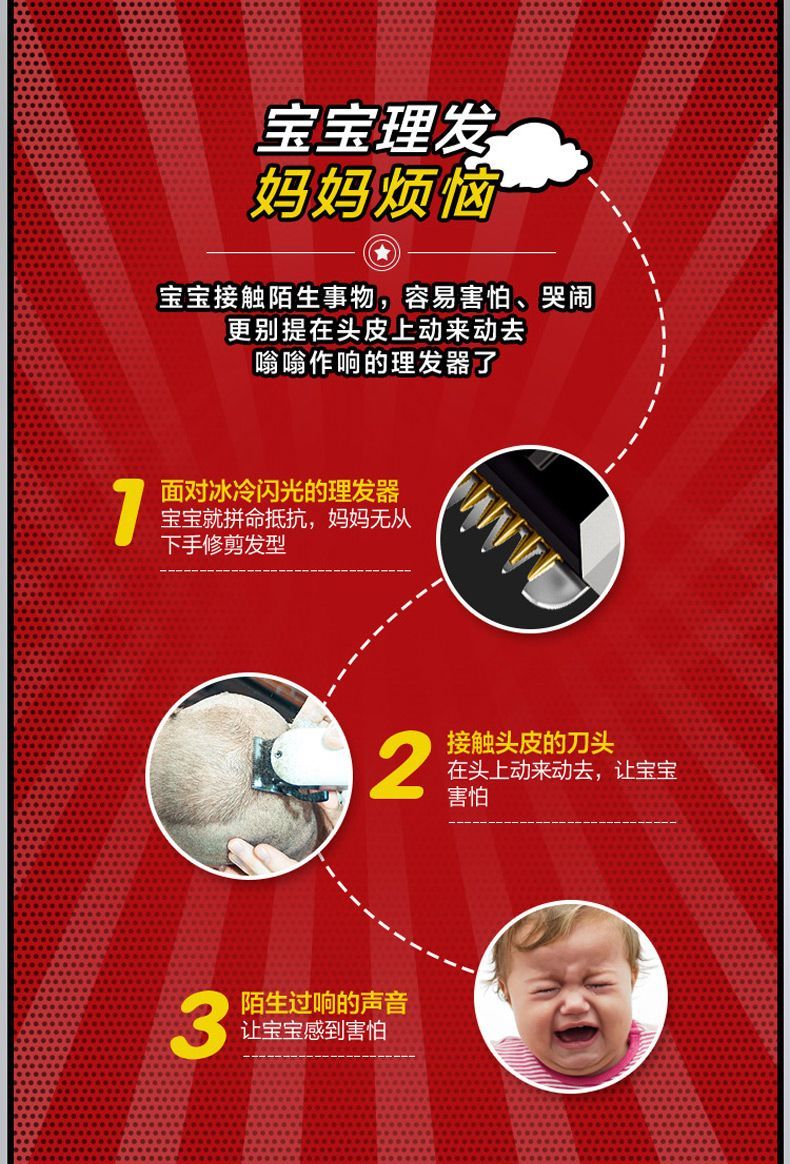 宝宝理发
妈妈烦恼

宝宝接触陌生事物，容易害怕、哭闹
更别提在头皮上动来动去
嗡嗡作响的理发器了

1 面对冰冷闪光的理发器
宝宝就拼命抵抗，妈妈无从下手修剪发型

2 接触头皮的刀头
在头上动来动去，让宝宝害怕

3 陌生过响的声音
让宝宝感到害怕