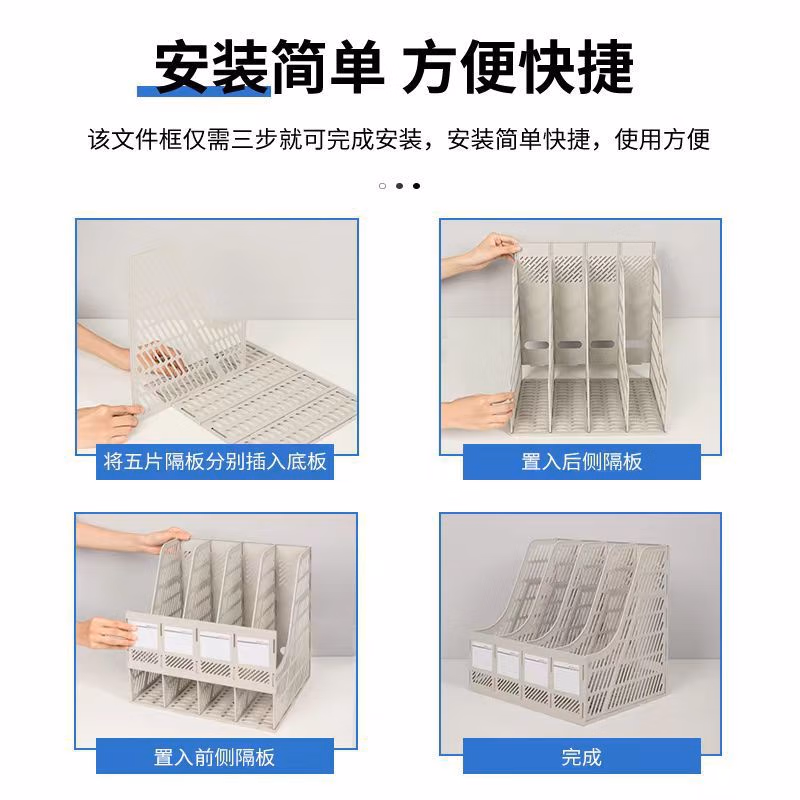 安装简单 方便快捷

该文件框仅需三步就可完成安装，安装简单快捷，使用方便

将五片隔板分别插入底板

置入后侧隔板

置入前侧隔板

完成