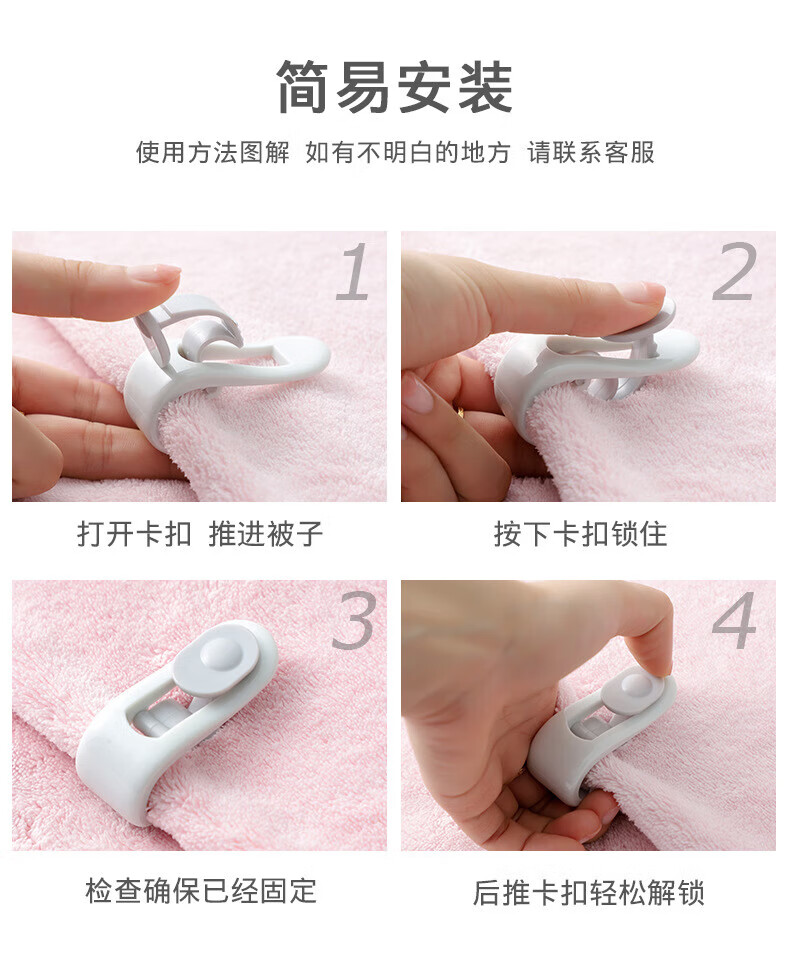 简易安装

使用方法图解 如有不明白的地方 请联系客服

1

打开卡扣 推进被子

2

按下卡扣锁住

3

检查确保已经固定

4

后推卡扣轻松解锁