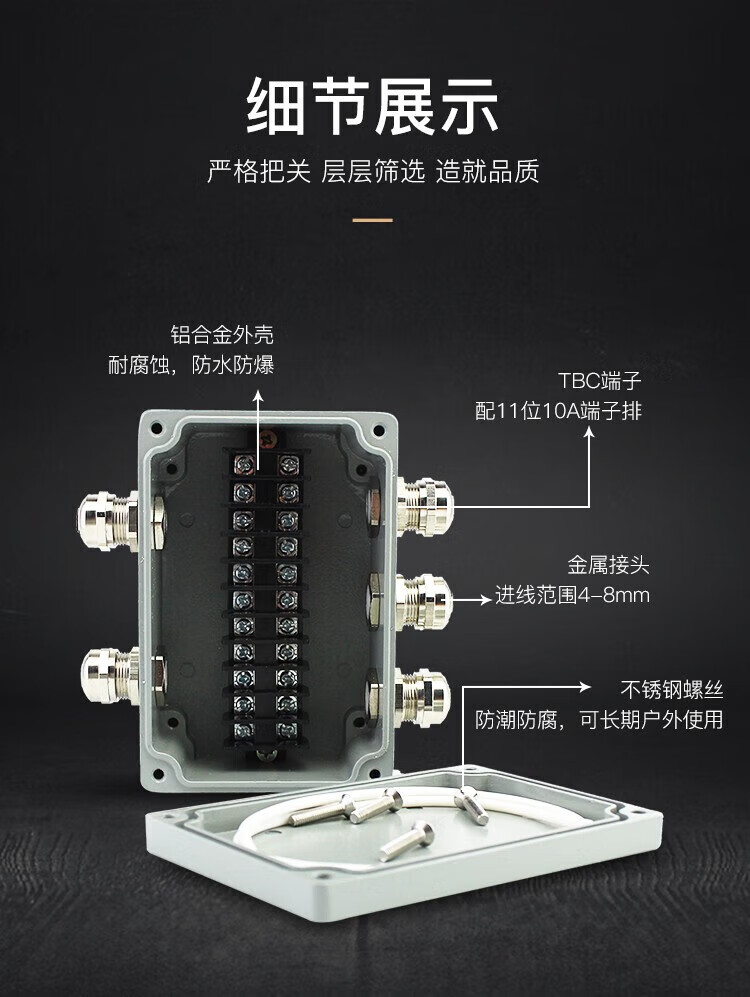 细节展示

严格把关 层层筛选 造就品质

铝合金外壳
耐腐蚀，防水防爆

TBC端子
配11位10A端子排

金属接头
进线范围4-8mm

不锈钢螺丝
防潮防腐，可长期户外使用