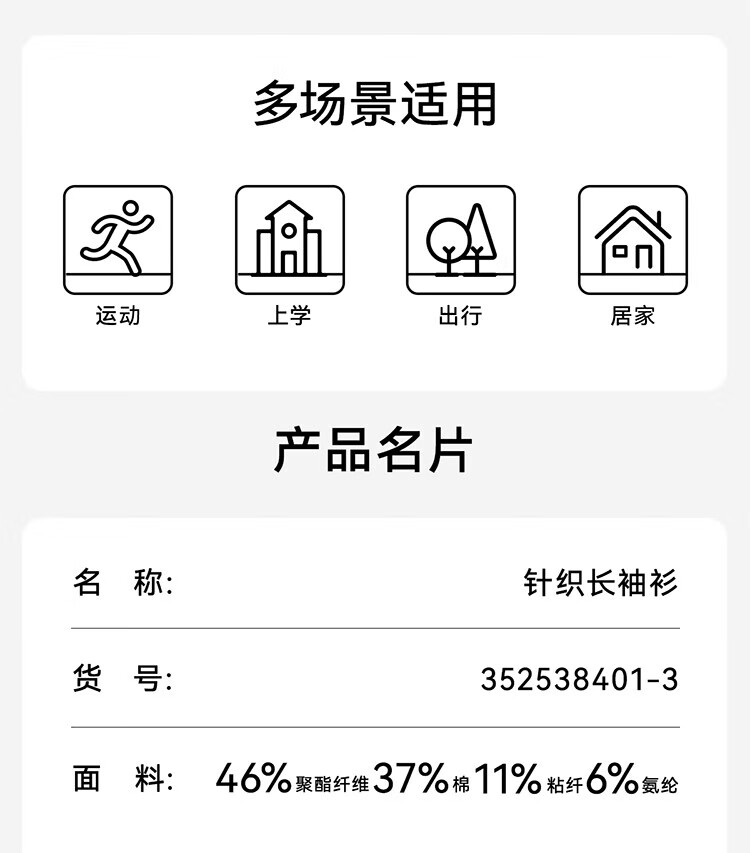 多场景适用

运动 上学 出行 居家

产品名片

名 称: 针织长袖衫

货 号: 352538401-3

面 料: 46%聚酯纤维37%棉11%粘纤6%氨纶