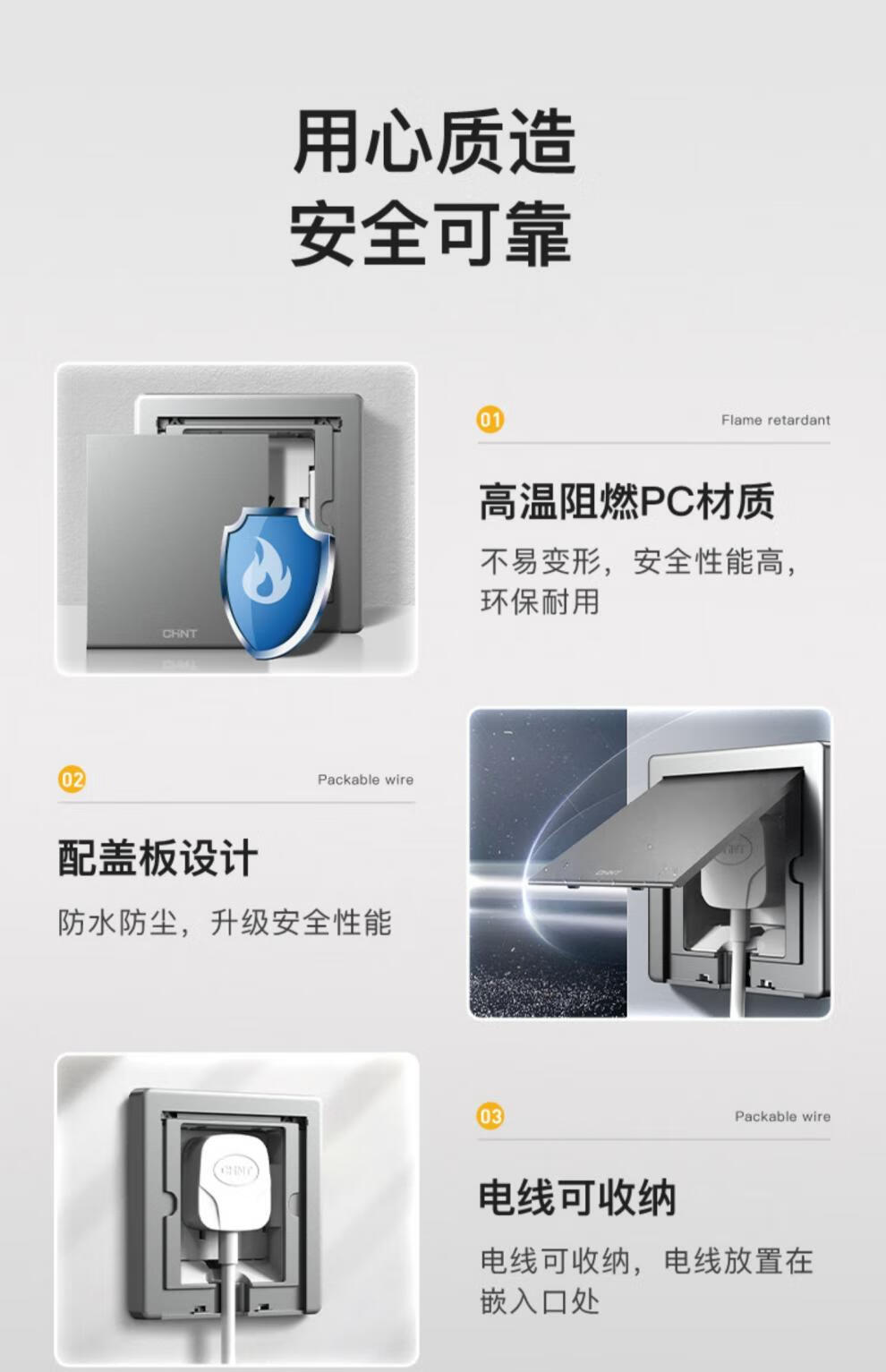 用心质造
安全可靠

CHNT

01
Flame retardant

高温阻燃PC材质

不易变形，安全性能高，环保耐用

02
Packable wire

配盖板设计

防水防尘，升级安全性能

CHNT

CHNT

03
Packable wire

电线可收纳

电线可收纳，电线放置在嵌入口处