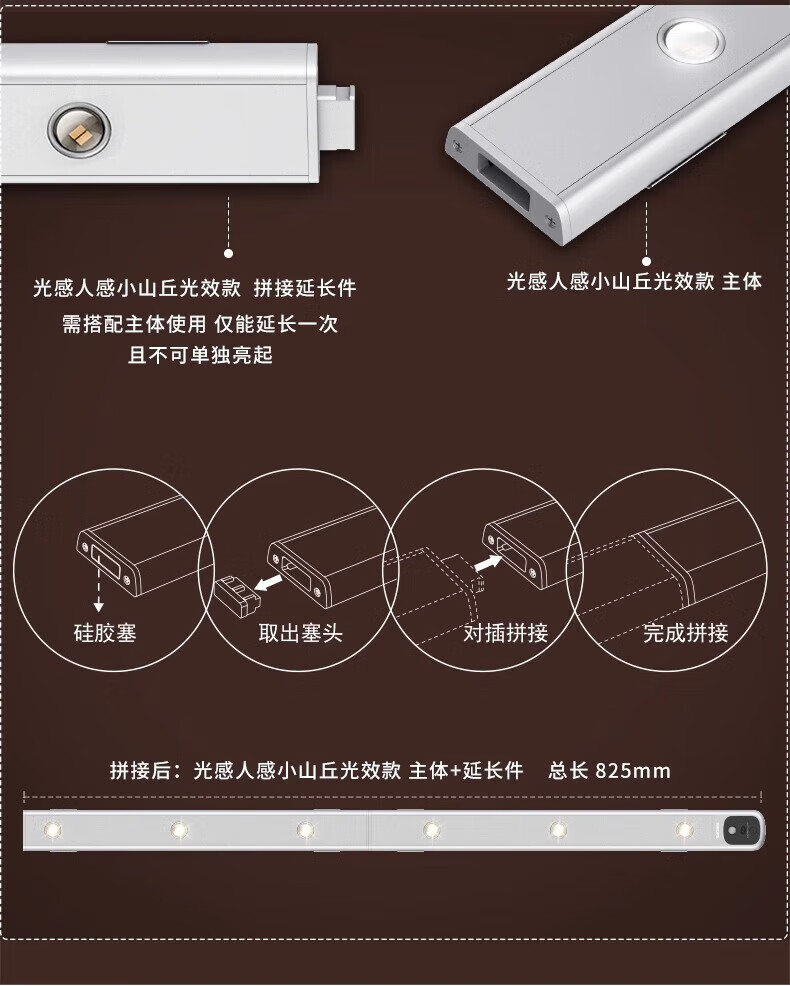 光感人感小山丘光效款 拼接延长件
需搭配主体使用 仅能延长一次
且不可单独亮起

光感人感小山丘光效款 主体

硅胶塞

取出塞头

对插拼接

完成拼接

拼接后：光感人感小山丘光效款 主体+延长件 总长 825mm