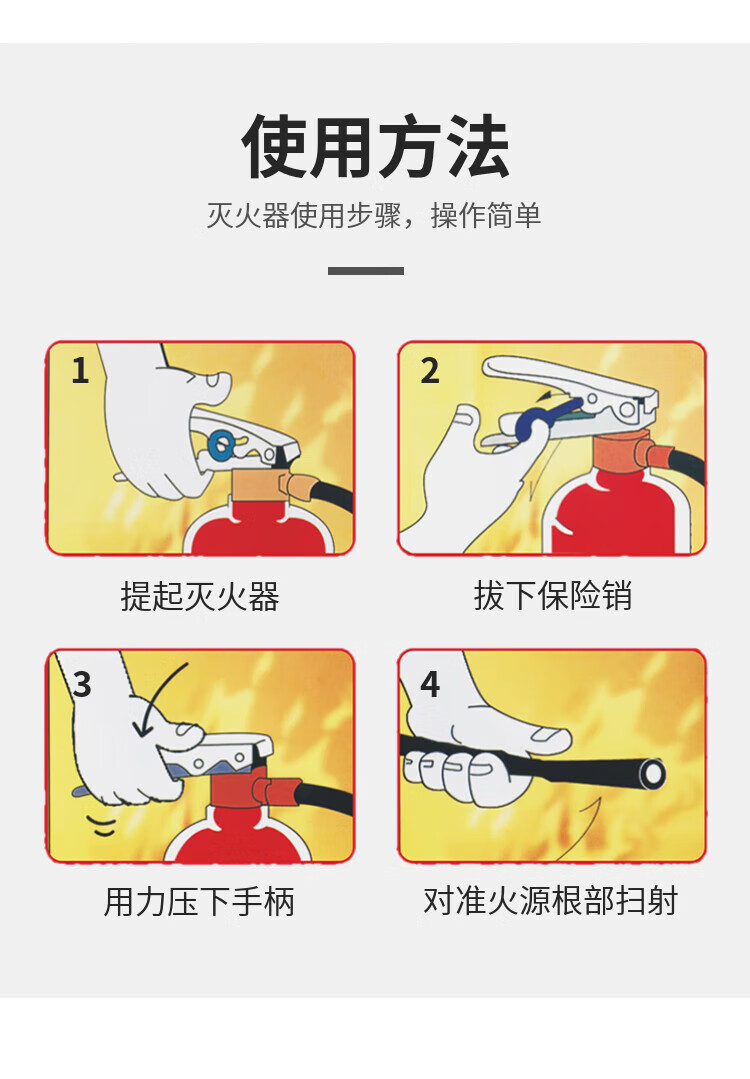 使用方法

灭火器使用步骤，操作简单

1

提起灭火器

2

拔下保险销

3

用力压下手柄

4

对准火源根部扫射