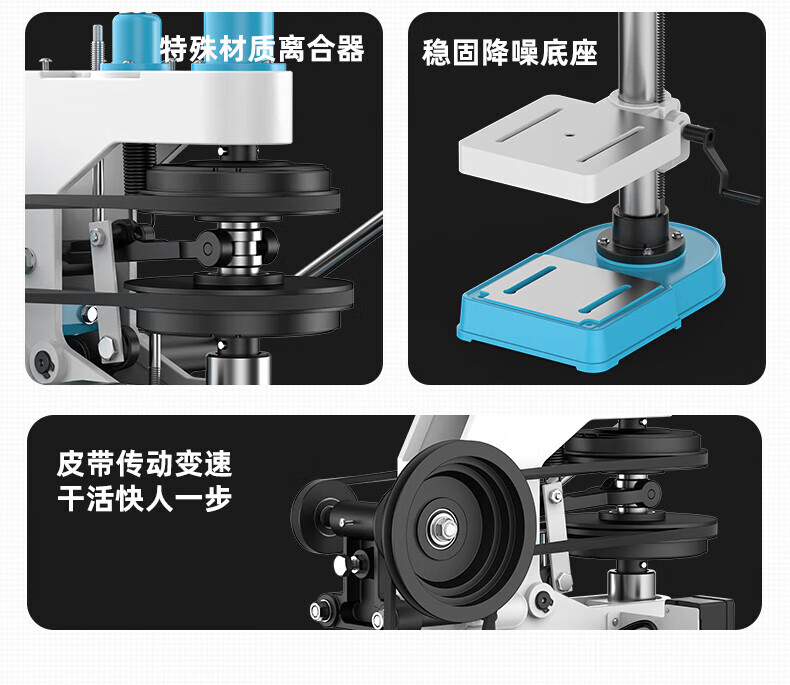 特殊材质离合器

稳固降噪底座

皮带传动变速
干活快人一步