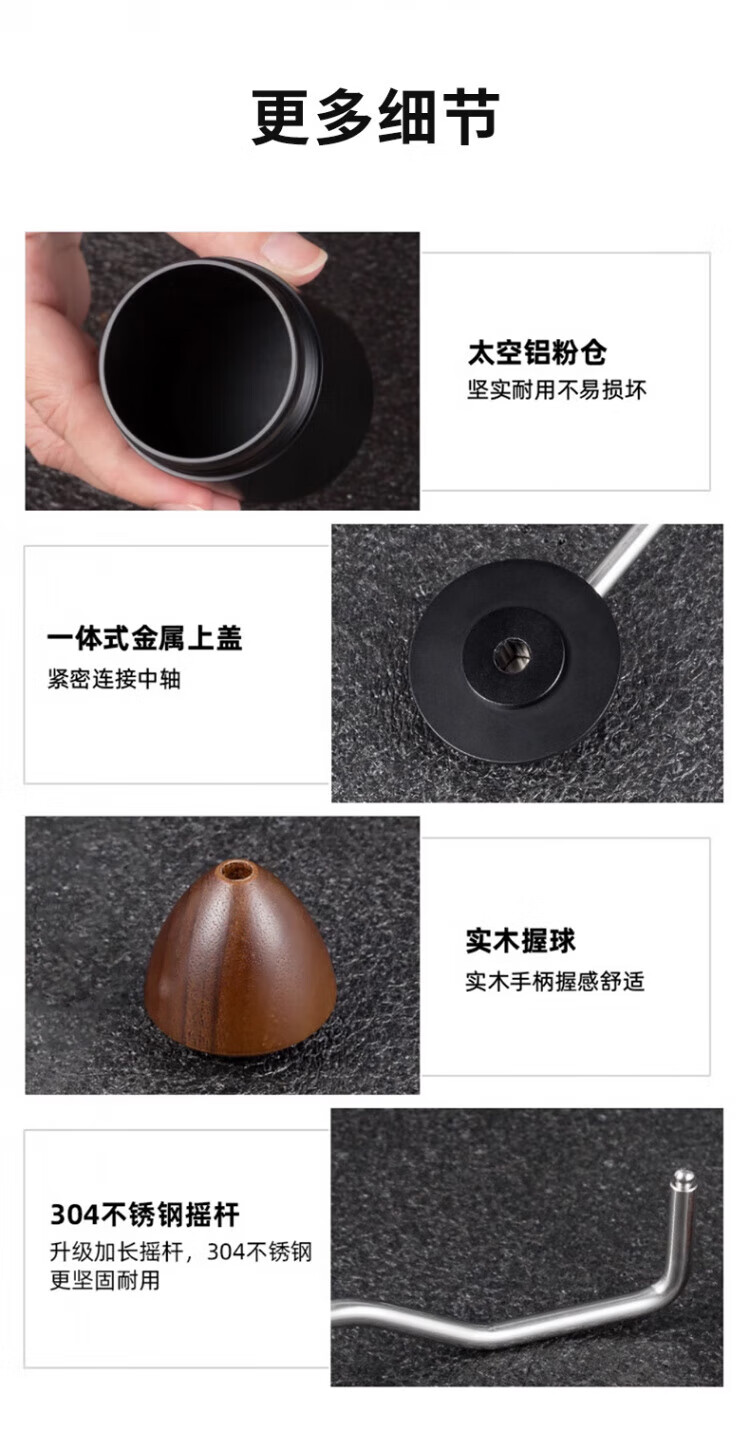 更多细节

太空铝粉仓
坚实耐用不易损坏

一体式金属上盖
紧密连接中轴

实木握球
实木手柄握感舒适

304不锈钢摇杆
升级加长摇杆，304不锈钢更坚固耐用