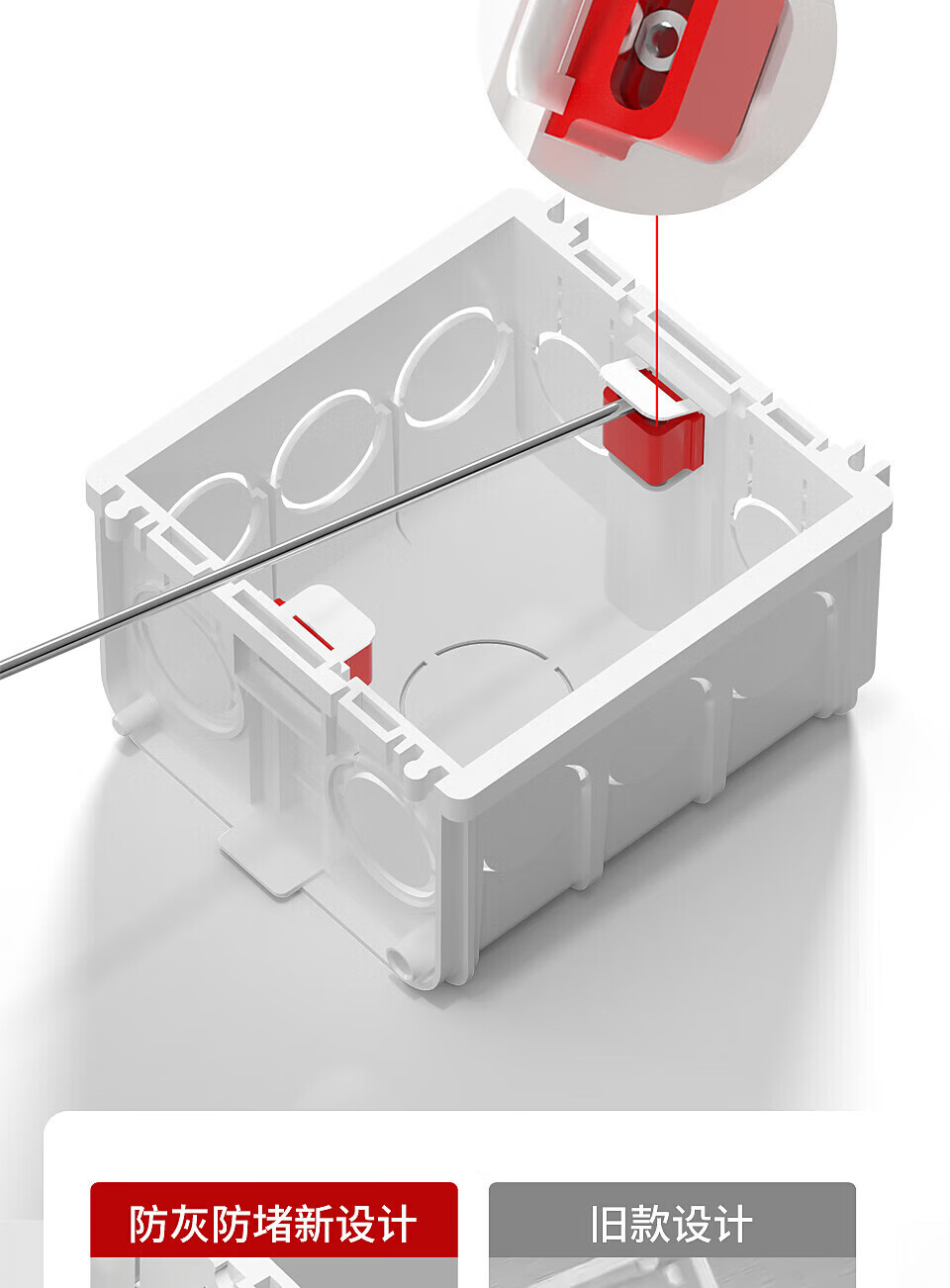 防灰防堵新设计

旧款设计