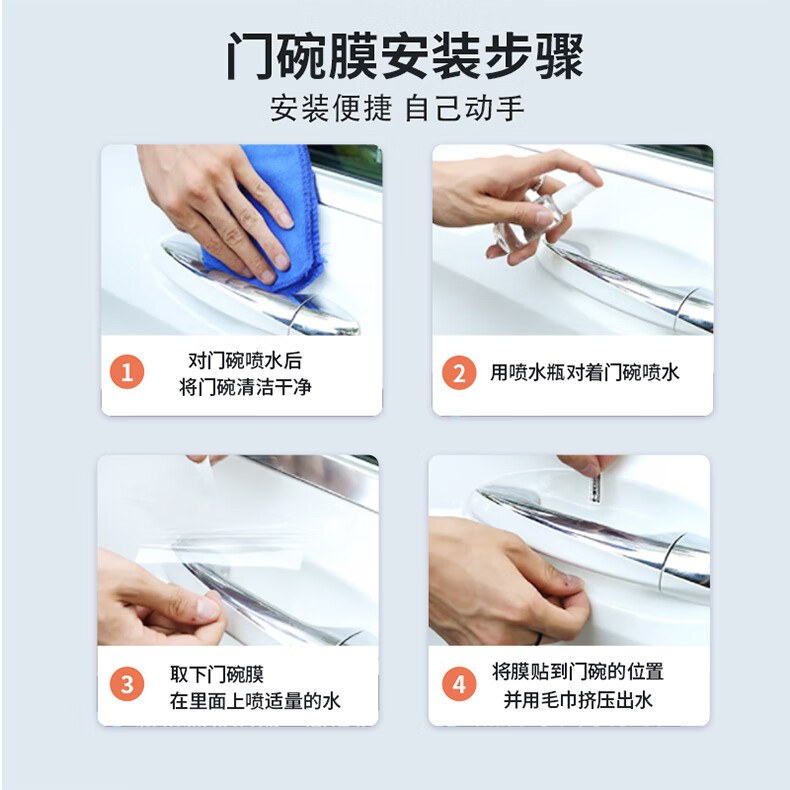 门碗膜安装步骤

安装便捷 自己动手

1 对门碗喷水后 将门碗清洁干净

2 用喷水瓶对着门碗喷水

3 取下门碗膜 在里面上喷适量的水

4 将膜贴到门碗的位置 并用毛巾挤压出水