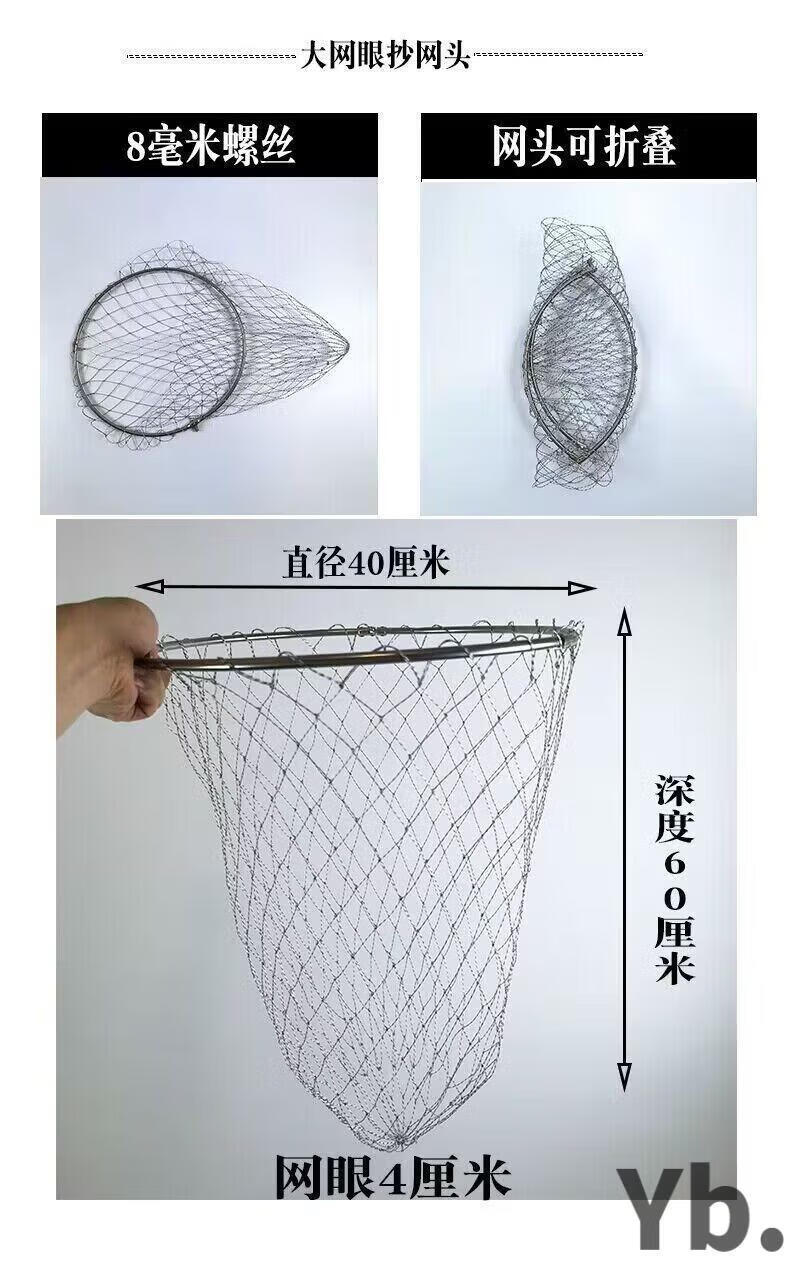 大网眼抄网头

8毫米螺丝

网头可折叠

直径40厘米

深度60厘米

网眼4厘米

Yb.