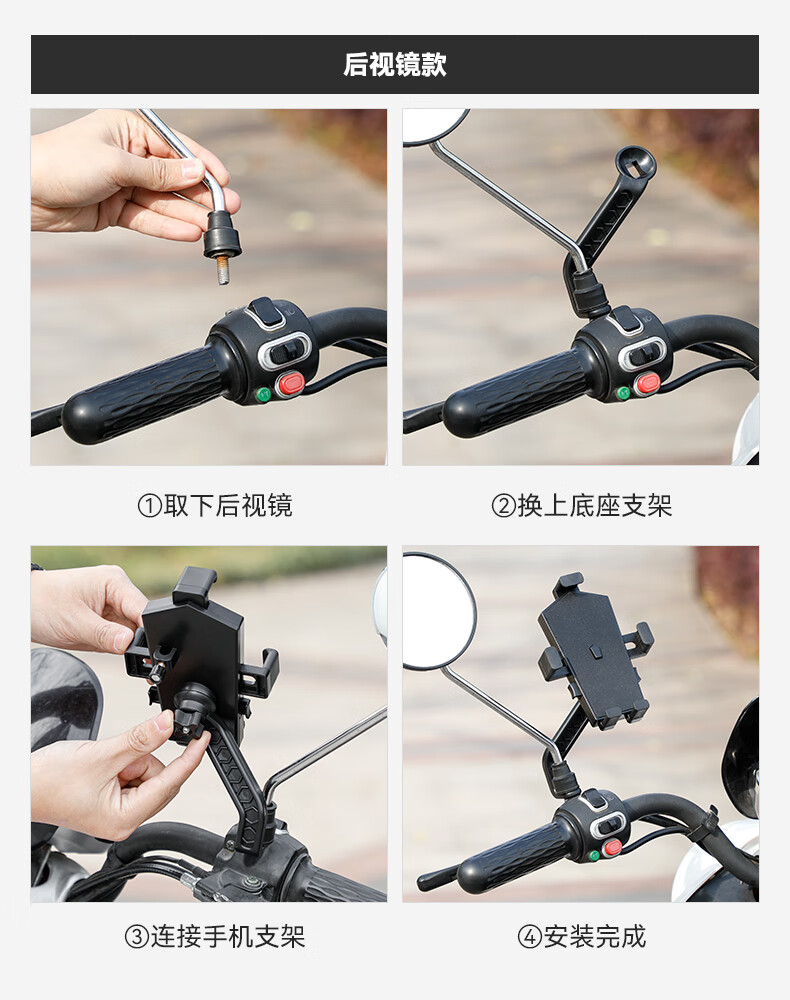 后视镜款

①取下后视镜

②换上底座支架

③连接手机支架

④安装完成