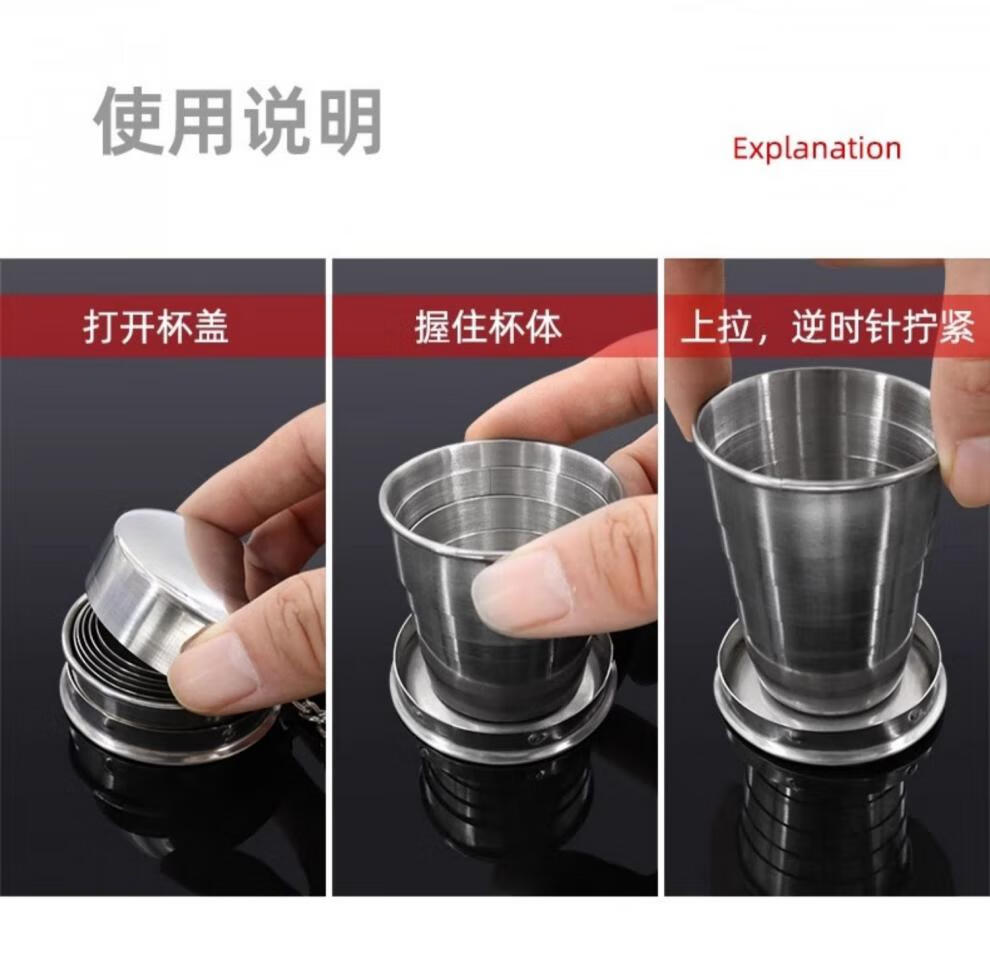 使用说明

Explanation

打开杯盖

握住杯体

上拉，逆时针拧紧