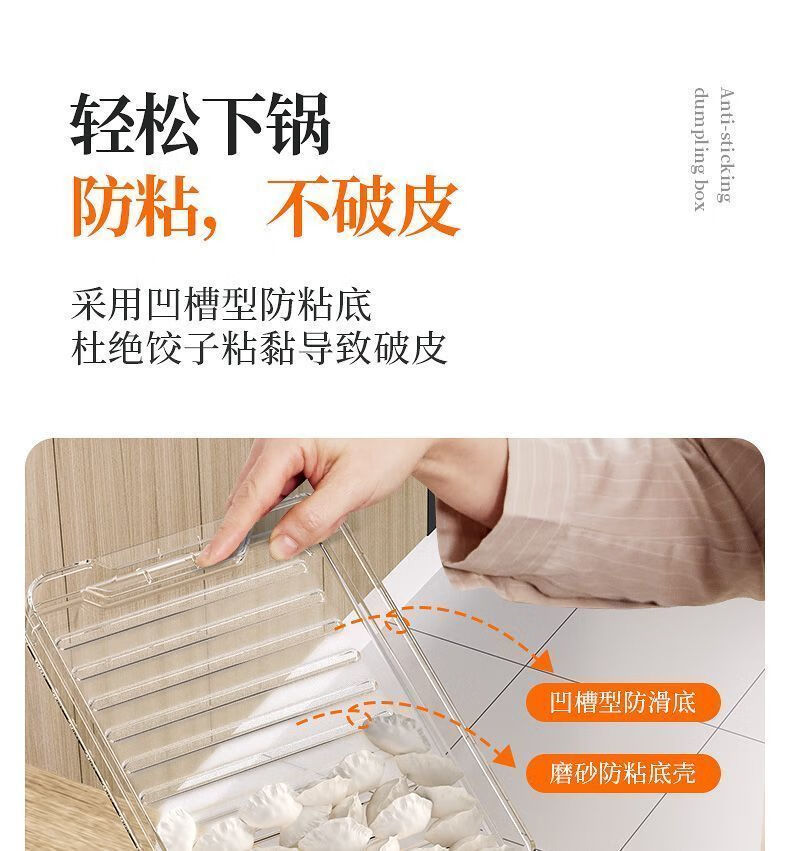 轻松下锅
防粘，不破皮

Anti-sticking dumpling box

采用凹槽型防粘底
杜绝饺子粘黏导致破皮

凹槽型防滑底

磨砂防粘底壳