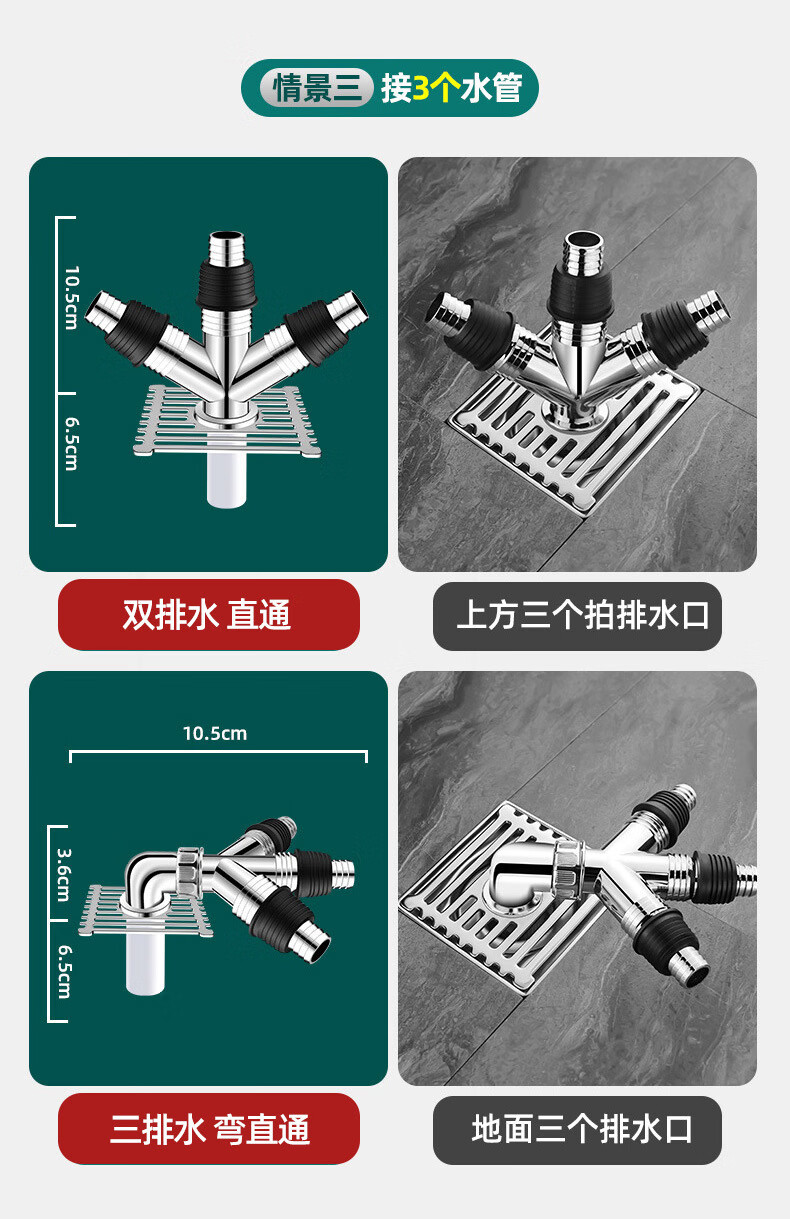 情景三 接3个水管

10.5cm

6.5cm

双排水 直通

上方三个拍排水口

10.5cm

3.6cm

6.5cm

三排水 弯直通

地面三个排水口