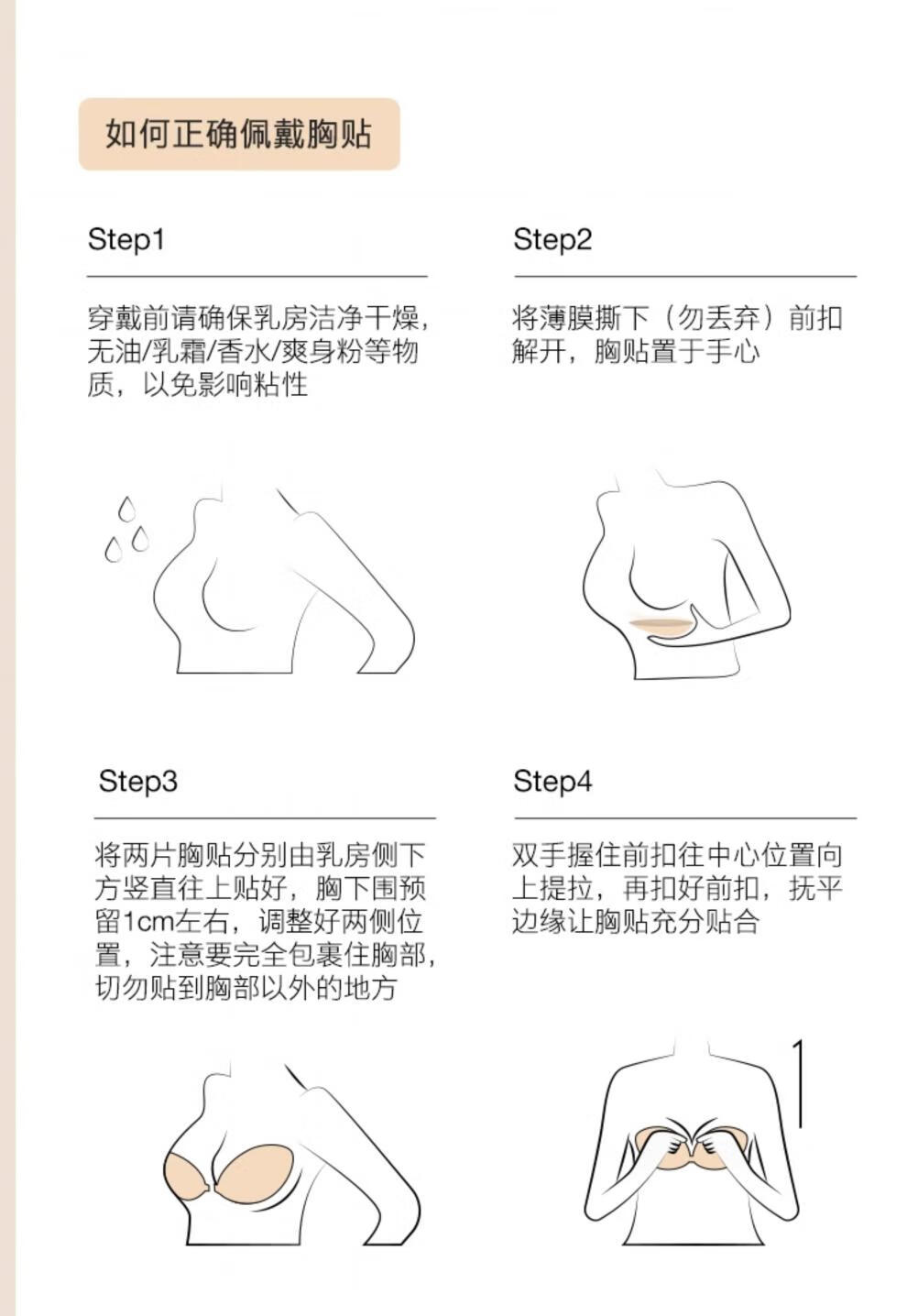 如何正确佩戴胸贴

Step1

穿戴前请确保乳房洁净干燥，无油/乳霜/香水/爽身粉等物质，以免影响粘性

Step2

将薄膜撕下（勿丢弃）前扣解开，胸贴置于手心

Step3

将两片胸贴分别由乳房侧下方竖直往上贴好，胸下围预留1cm左右，调整好两侧位置，注意要完全包裹住胸部，切勿贴到胸部以外的地方

Step4

双手握住前扣往中心位置向上提拉，再扣好前扣，抚平边缘让胸贴充分贴合