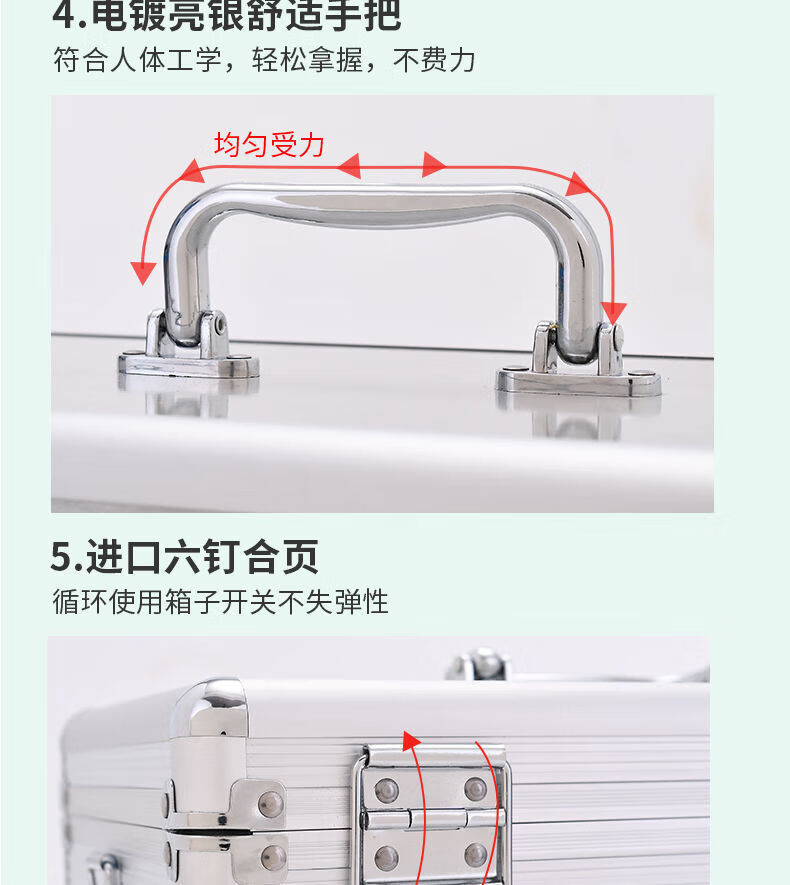 4.电镀亮银舒适手把

符合人体工学，轻松拿握，不费力

均匀受力

5.进口六钉合页

循环使用箱子开关不失弹性