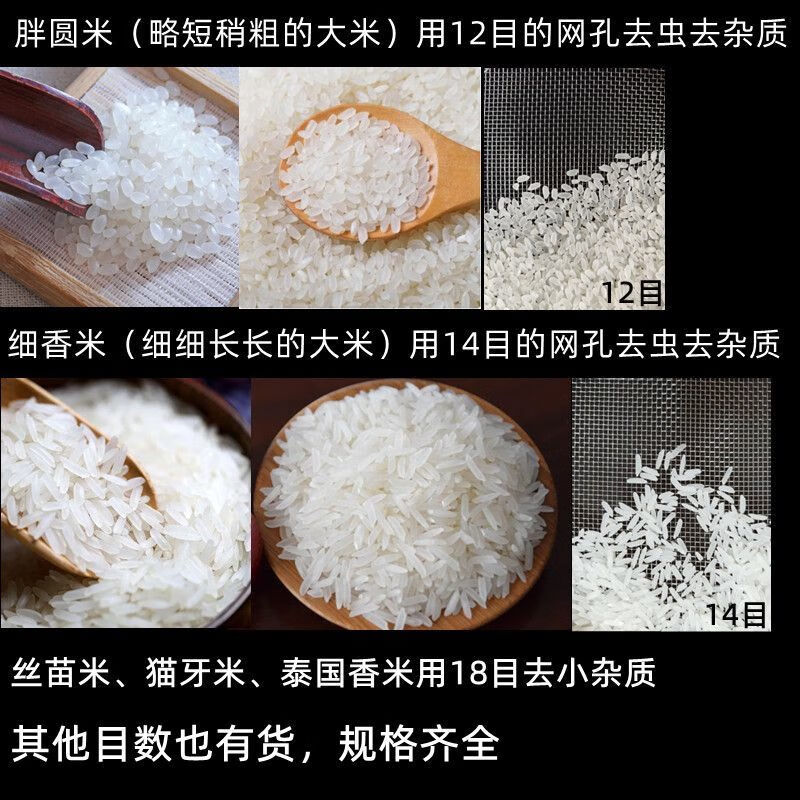 胖圆米（略短稍粗的大米）用12目的网孔去虫去杂质

12目

细香米（细细长长的大米）用14目的网孔去虫去杂质

14目

丝苗米、猫牙米、泰国香米用18目去小杂质

其他目数也有货，规格齐全