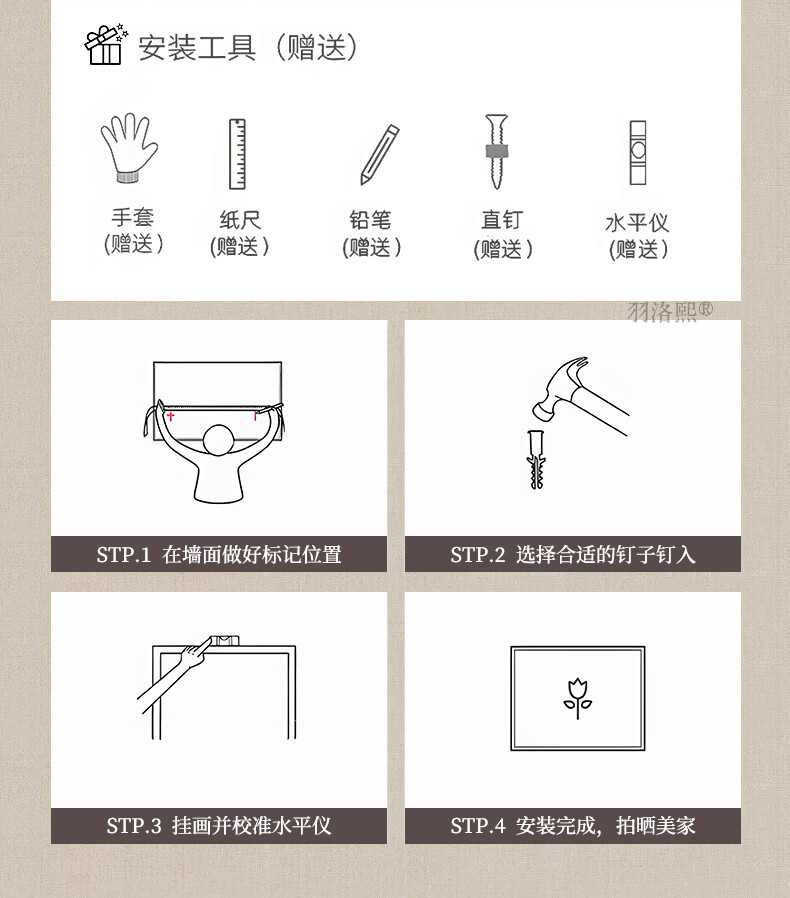 安装工具（赠送）

手套
（赠送）

纸尺
（赠送）

铅笔
（赠送）

直钉
（赠送）

水平仪
（赠送）

羽洛熙®

STP.1 在墙面做好标记位置

STP.2 选择合适的钉子钉入

STP.3 挂画并校准水平仪

STP.4 安装完成，拍晒美家