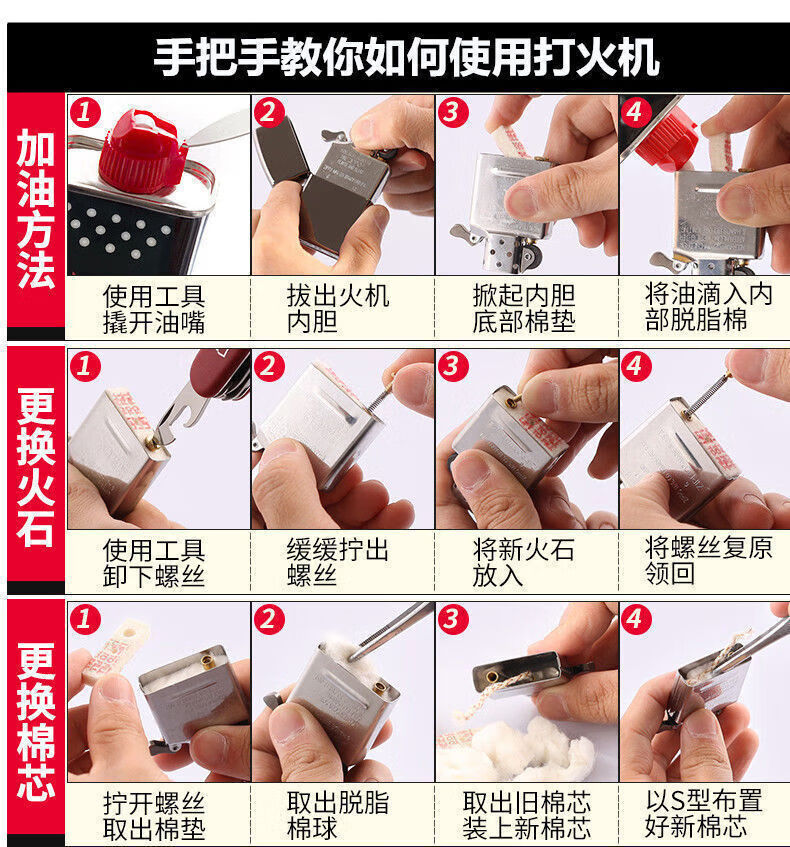 手把手教你如何使用打火机

加油方法

1
使用工具撬开油嘴

2
拔出火机内胆

3
掀起内胆底部棉垫

4
将油滴入内部脱脂棉

更换火石

1
使用工具卸下螺丝

2
缓缓拧出螺丝

3
将新火石放入

4
将螺丝复原领回

更换棉芯

1
拧开螺丝取出棉垫

2
取出脱脂棉球

3
取出旧棉芯装上新棉芯

4
以S型布置好新棉芯