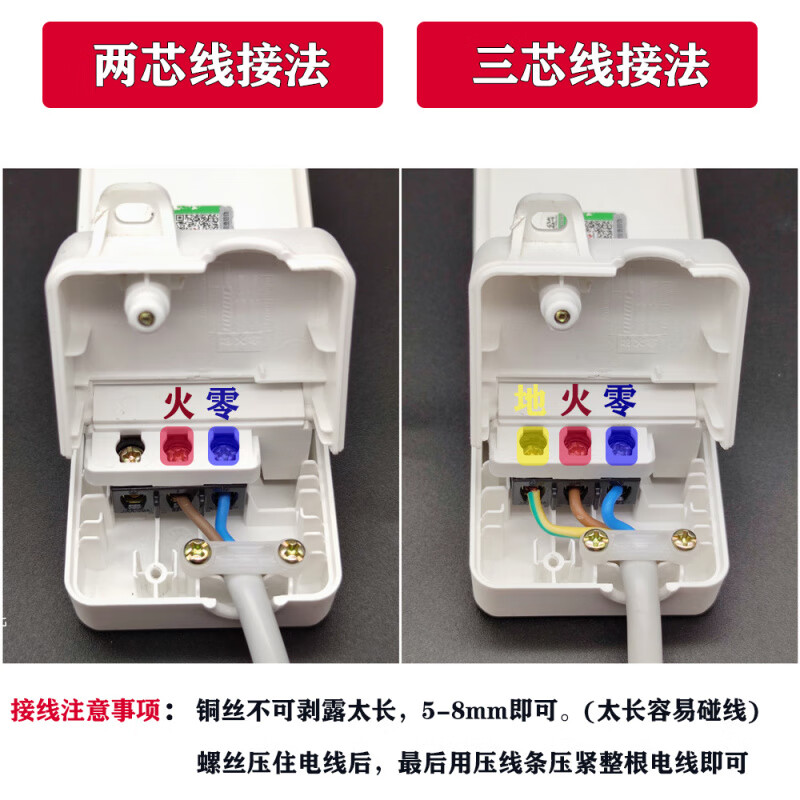 两芯线接法

三芯线接法

火 零

地 火 零

接线注意事项： 铜丝不可剥露太长，5-8mm即可。(太长容易碰线)

螺丝压住电线后，最后用压线条压紧整根电线即可