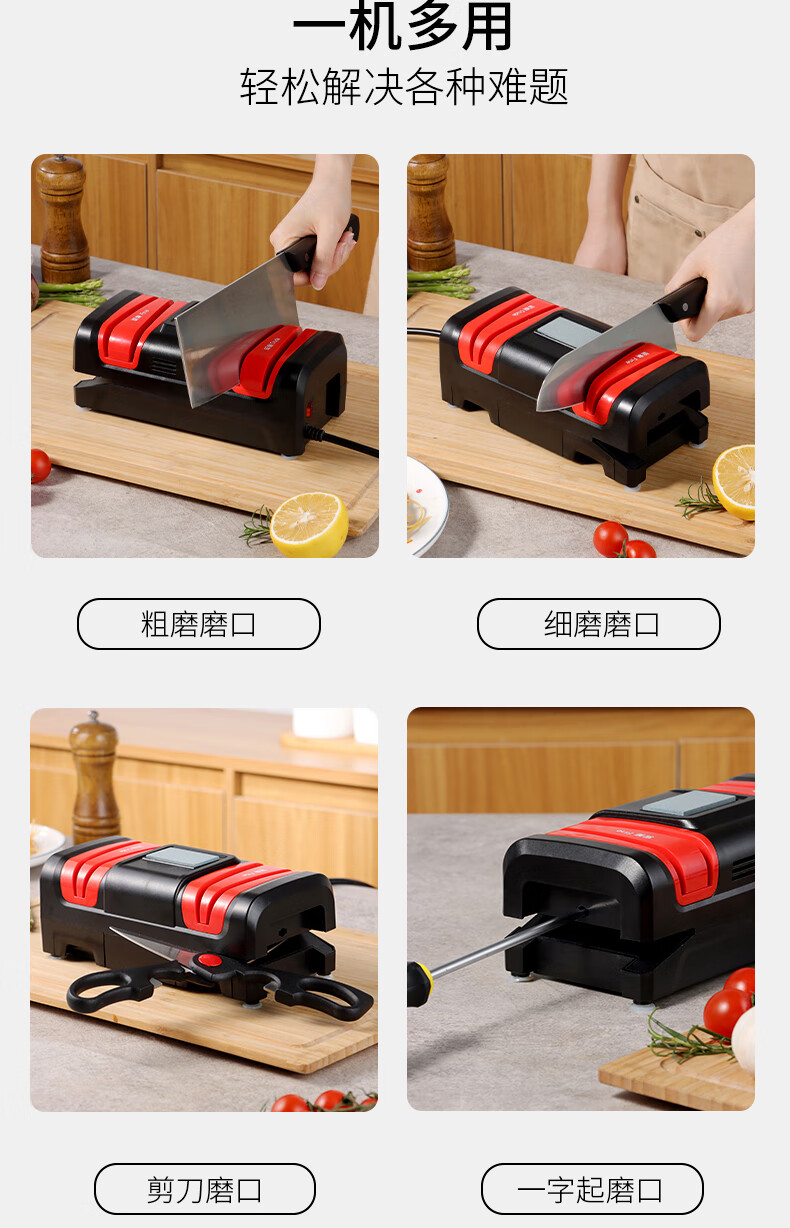 一机多用
轻松解决各种难题

粗磨磨口

细磨磨口

剪刀磨口

一字起磨口