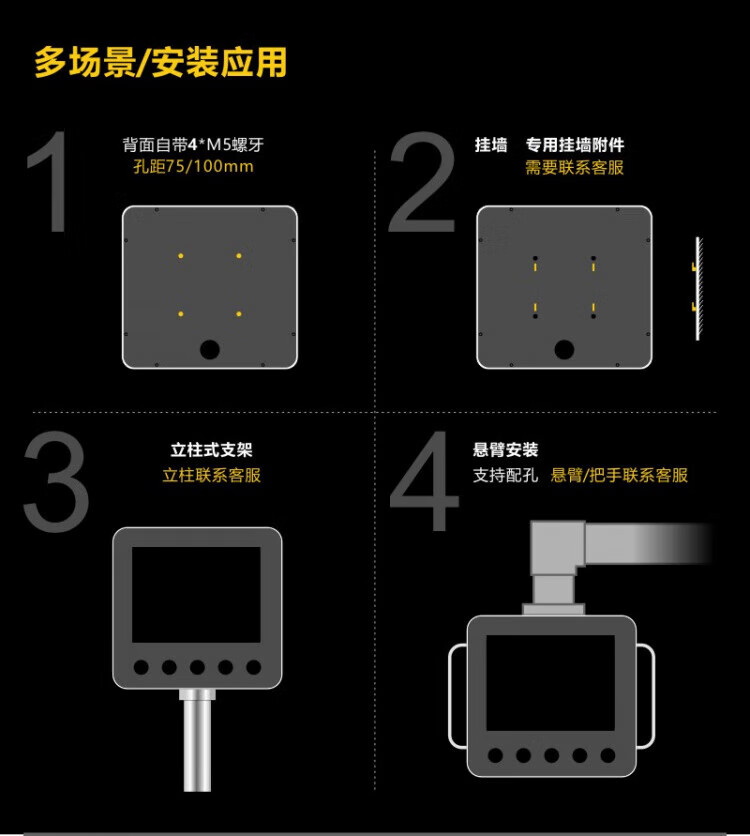 多场景/安装应用

1

背面自带4*M5螺牙
孔距75/100mm

2

挂墙　专用挂墙附件
需要联系客服

3

立柱式支架
立柱联系客服

4

悬臂安装
支持配孔　悬臂/把手联系客服