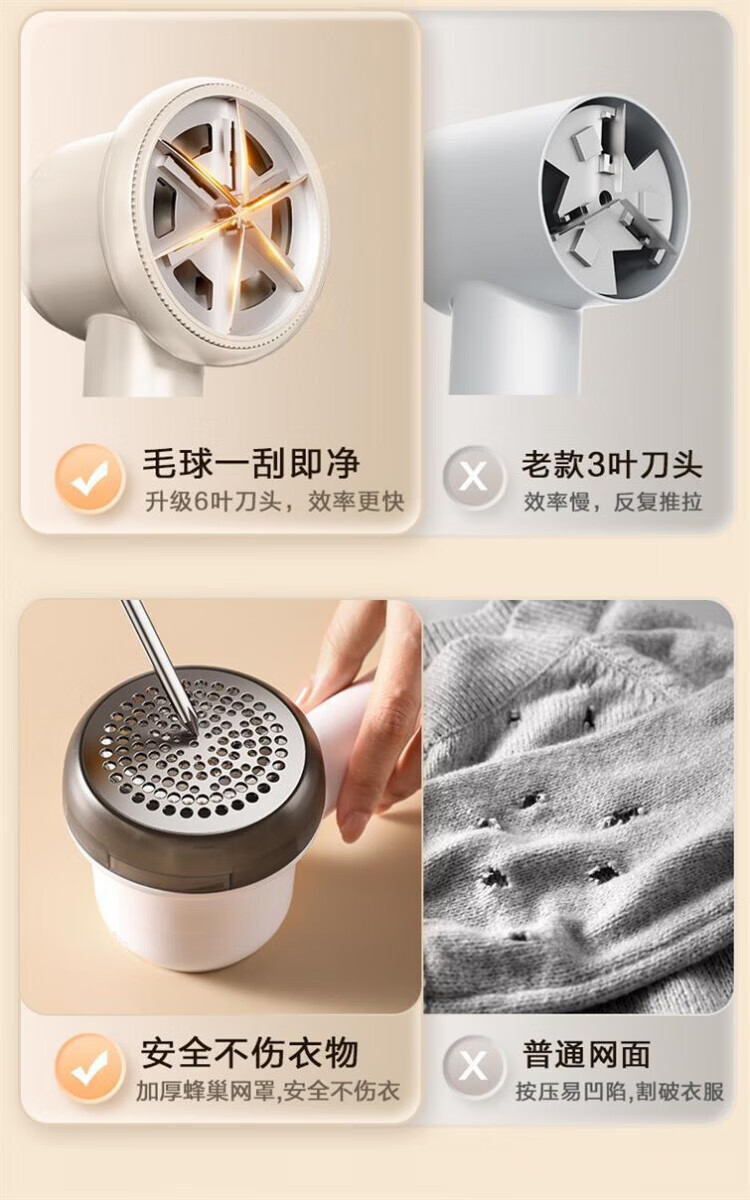 毛球一刮即净
升级6叶刀头，效率更快

X
老款3叶刀头
效率慢，反复推拉

安全不伤衣物
加厚蜂巢网罩,安全不伤衣

X
普通网面
按压易凹陷,割破衣服