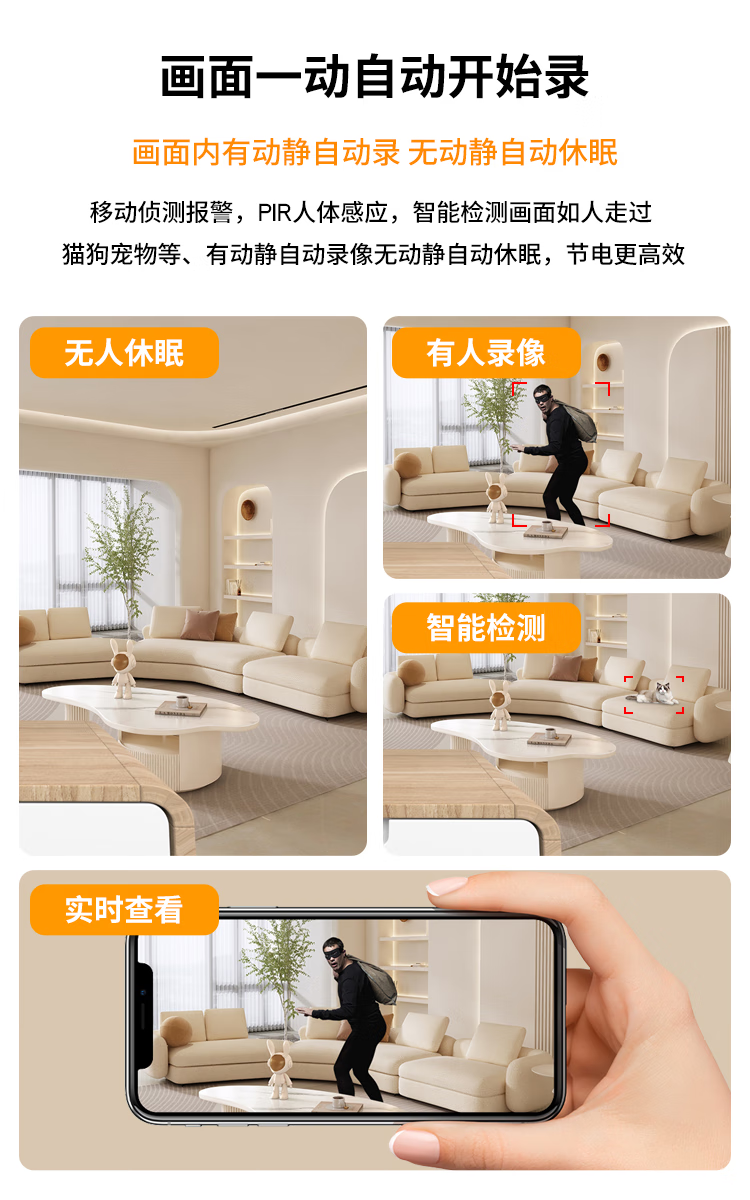 画面一动自动开始录

画面内有动静自动录 无动静自动休眠

移动侦测报警，PIR人体感应，智能检测画面如人走过
猫狗宠物等、有动静自动录像无动静自动休眠，节电更高效

无人休眠

有人录像

智能检测

实时查看