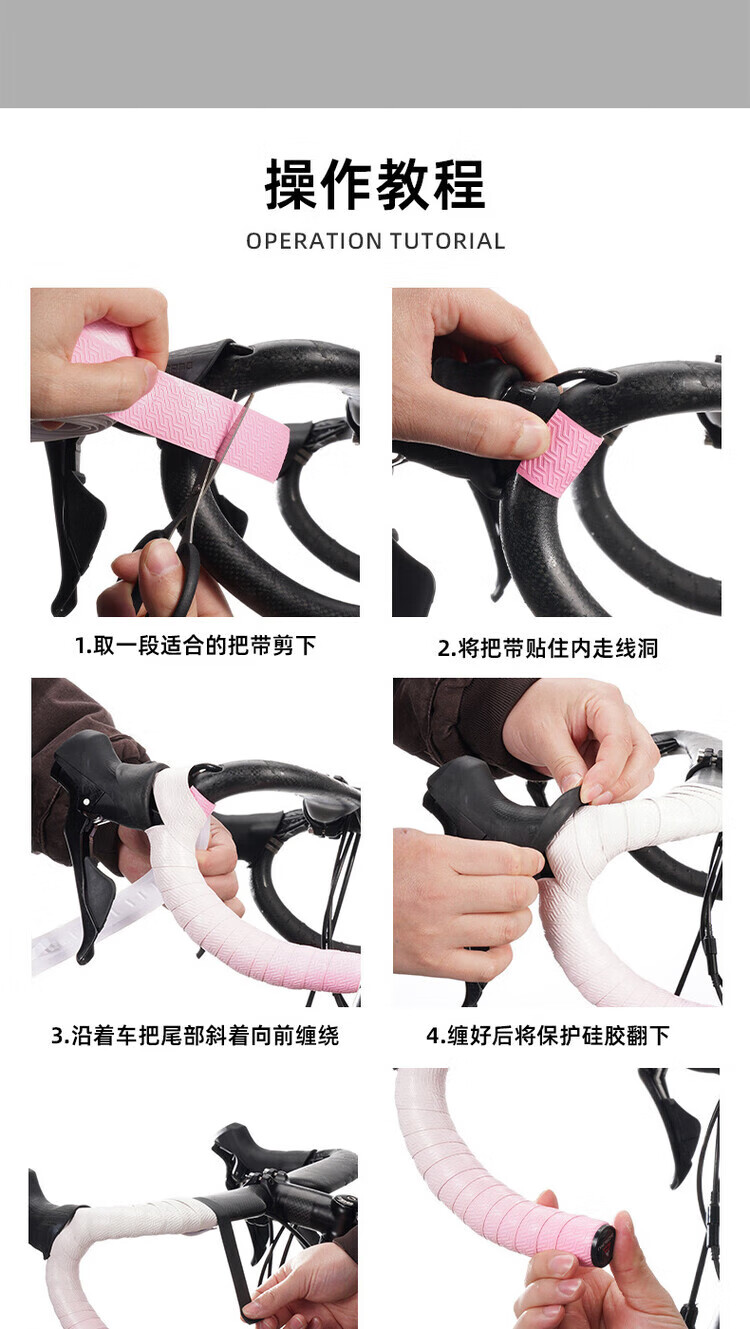 操作教程

OPERATION TUTORIAL

1.取一段适合的把带剪下

2.将把带贴住内走线洞

3.沿着车把尾部斜着向前缠绕

4.缠好后将保护硅胶翻下