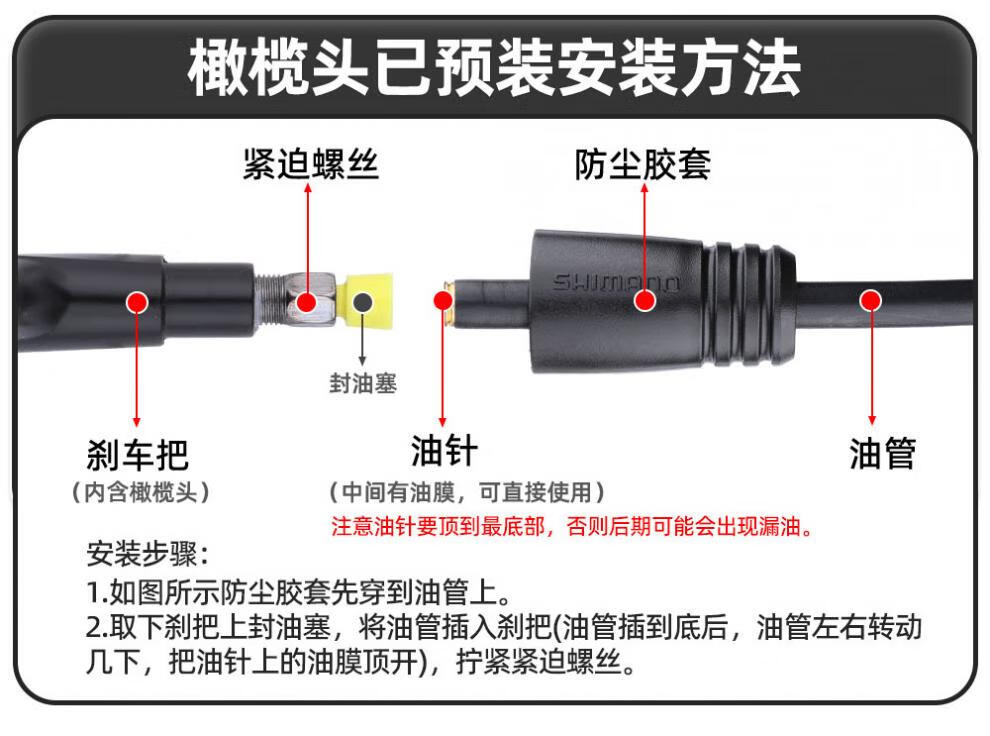 橄榄头已预装安装方法

紧迫螺丝

防尘胶套

SHIMANO

封油塞

刹车把
（内含橄榄头）

油针
（中间有油膜，可直接使用）
注意油针要顶到最底部，否则后期可能会出现漏油。

油管

安装步骤：
1.如图所示防尘胶套先穿到油管上。
2.取下刹把上封油塞，将油管插入刹把(油管插到底后，油管左右转动几下，把油针上的油膜顶开)，拧紧紧迫螺丝。