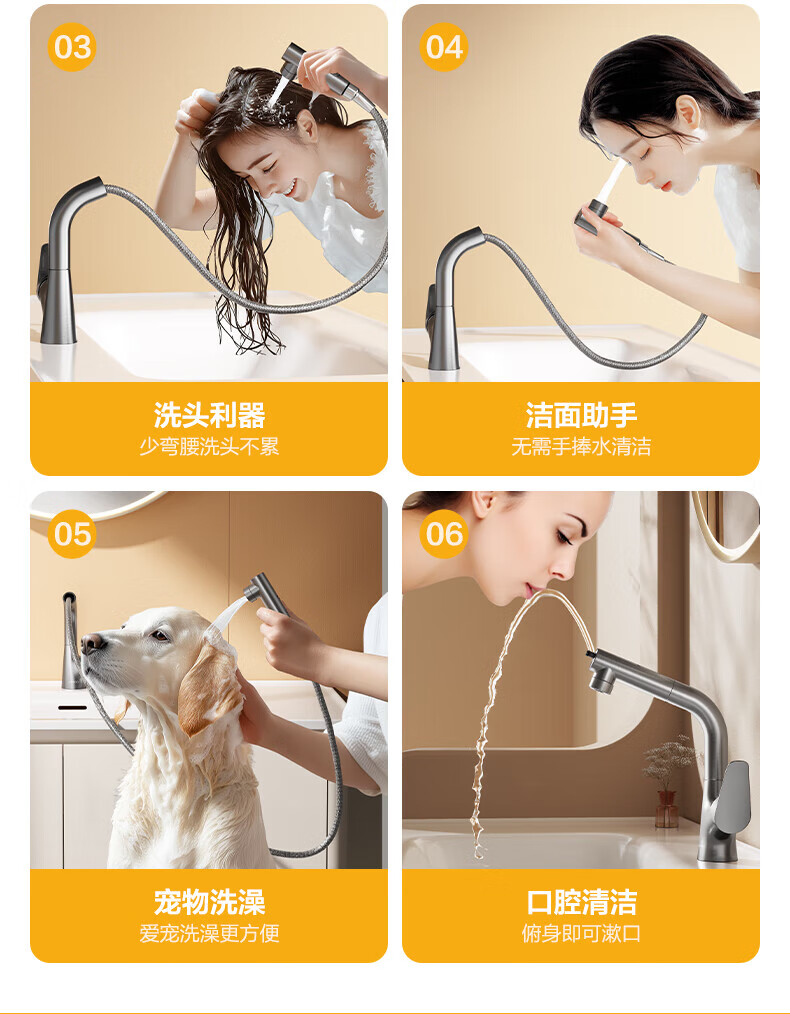 03

洗头利器
少弯腰洗头不累

04

洁面助手
无需手捧水清洁

05

宠物洗澡
爱宠洗澡更方便

06

口腔清洁
俯身即可漱口