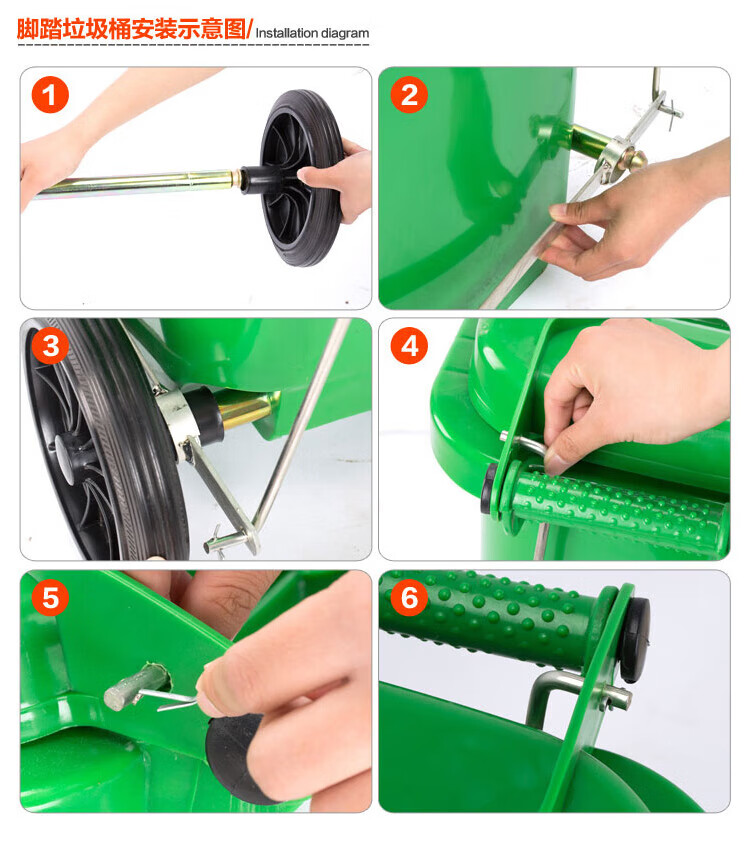 脚踏垃圾桶安装示意图/ Installation diagram

1

2

3

4

5

6